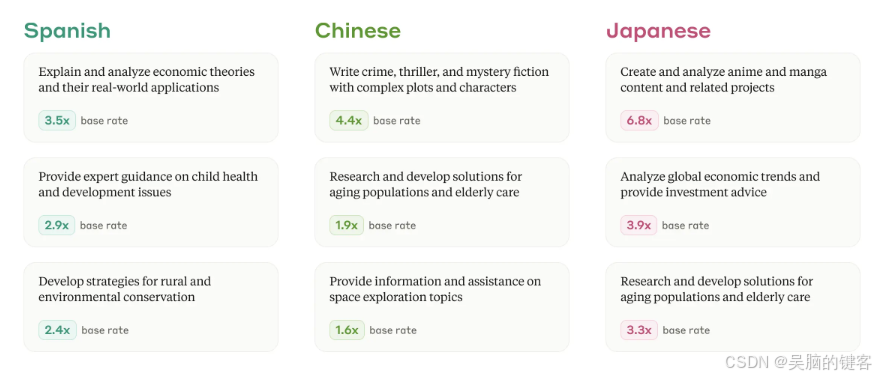 Spanish

Explain and analyze economic theories and their real-world applications

3.5x base rate

Provide expert guidance on child health and development issues

2.9x base rate

Develop strategies for rural and environmental conservation

2.4x base rate

Chinese

Write crime, thriller, and mystery fiction with complex plots and characters

4.4x base rate

Research and develop solutions for aging populations and elderly care

1.9x base rate

Provide information and assistance on space exploration topics

1.6x base rate

Japanese

Create and analyze anime and manga content and related projects

6.8x base rate

Analyze global economic trends and provide investment advice

3.9x base rate

Research and develop solutions for aging populations and elderly care

3.3x base rate

CSDN @吴脑的键客