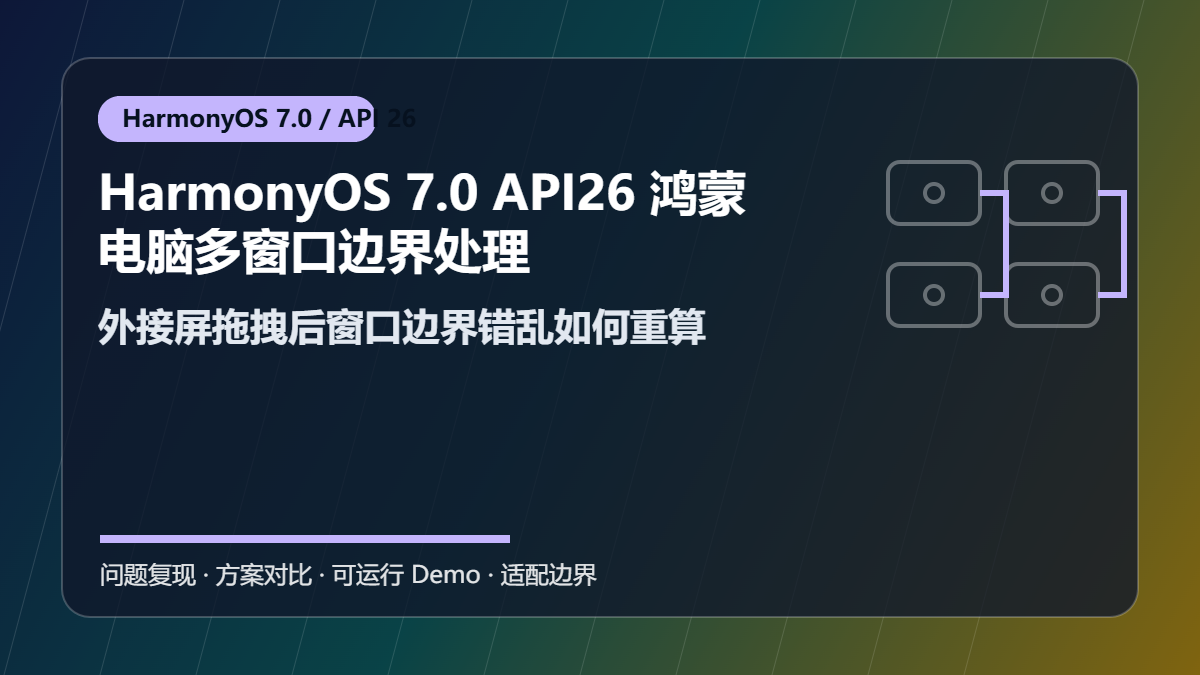 HarmonyOS 7.0 / API 26

HarmonyOS 7.0 API26 鸿蒙电脑多窗口边界处理

外接屏拖拽后窗口边界错乱如何重算

问题复现 · 方案对比 · 可运行 Demo · 适配边界