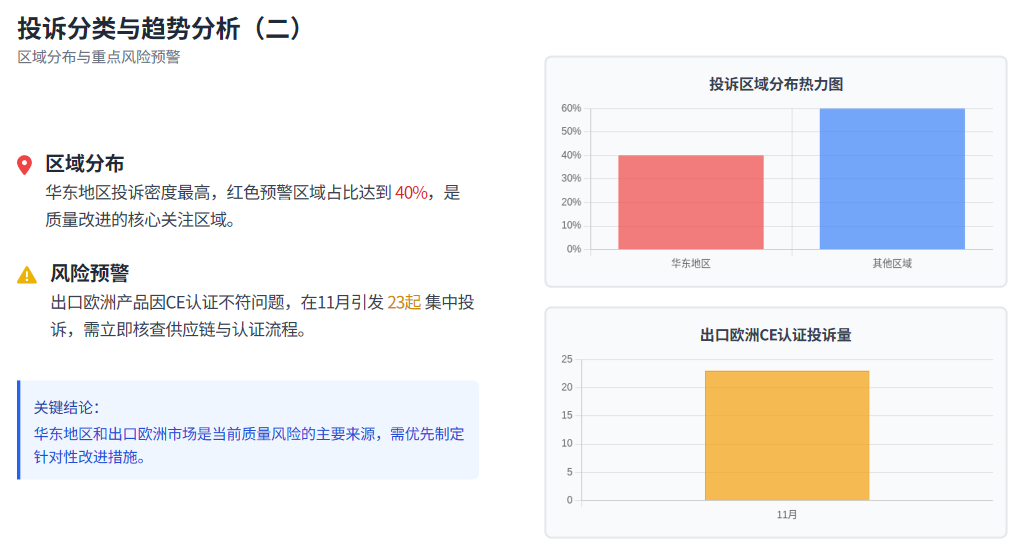 投诉分类与趋势分析（二）
区域分布与重点风险预警

区域分布
华东地区投诉密度最高，红色预警区域占比达到40%，是质量改进的核心关注区域。

风险预警
出口欧洲产品因CE认证不符问题，在11月引发23起集中投诉，需立即核查供应链与认证流程。

关键结论:
华东地区和出口欧洲市场是当前质量风险的主要来源，需优先制定针对性改进措施。

投诉区域分布热力图
60%
50%
40%
30%
20%
10%
0%
华东地区
其他区域

出口欧洲CE认证投诉量
25
20
15
10
5
0
11月