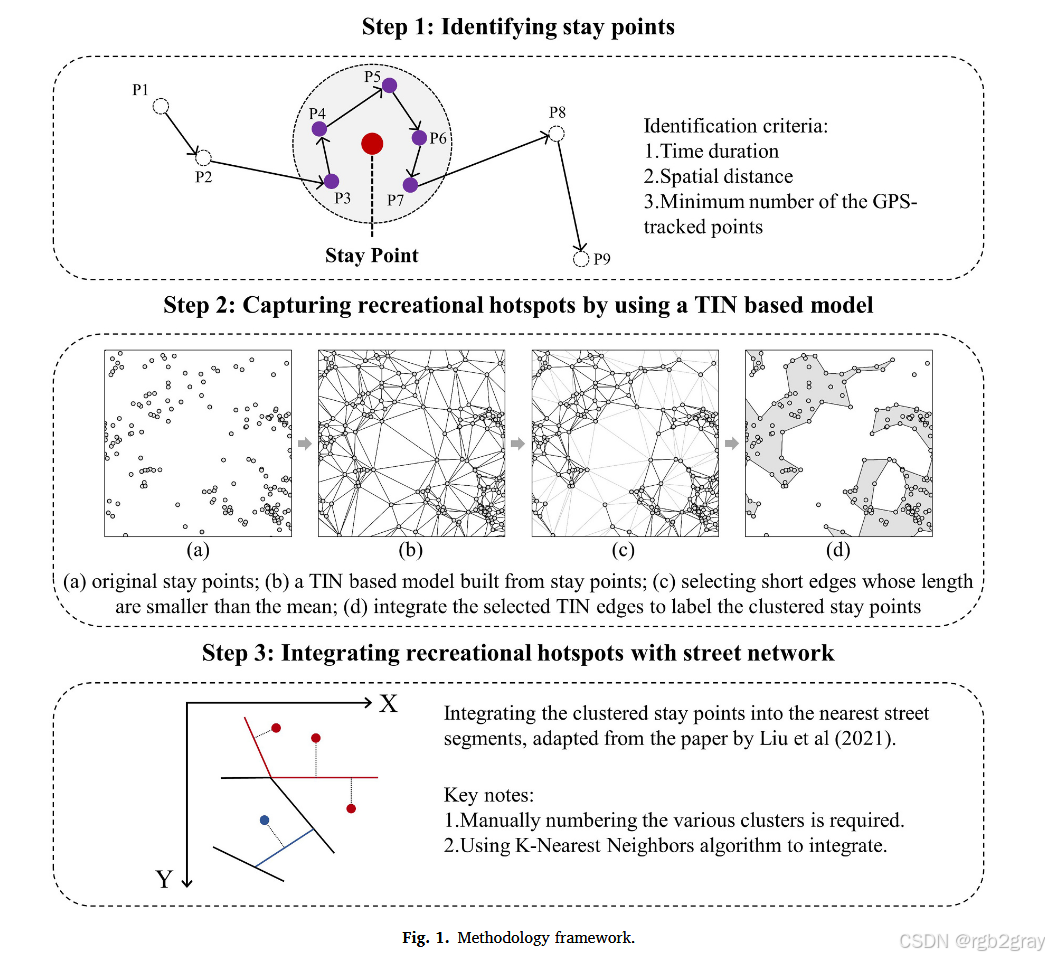 Step 1: Identifying stay points

P1
P2
P3
P4
P5
P6
P7
P8
P9
Stay Point

Identification criteria:
1.Time duration
2.Spatial distance
3.Minimum number of the GPS-tracked points

Step 2: Capturing recreational hotspots by using a TIN based model

(a)
(b)
(c)
(d)

(a) original stay points; (b) a TIN based model built from stay points; (c) selecting short edges whose length are smaller than the mean; (d) integrate the selected TIN edges to label the clustered stay points

Step 3: Integrating recreational hotspots with street network

X
Y

Integrating the clustered stay points into the nearest street segments, adapted from the paper by Liu et al (2021).

Key notes:
1.Manually numbering the various clusters is required.
2.Using K-Nearest Neighbors algorithm to integrate.

Fig. 1. Methodology framework.

CSDN @rgb2gray