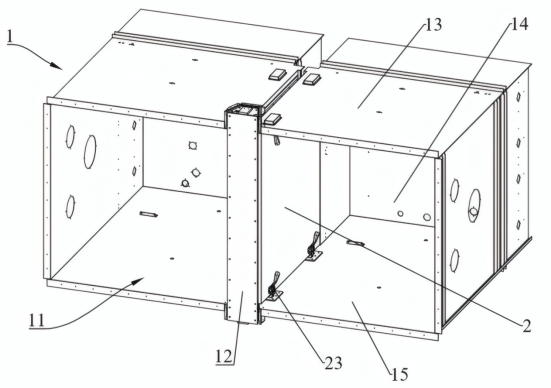 1
13
14
11
12
23
15
2