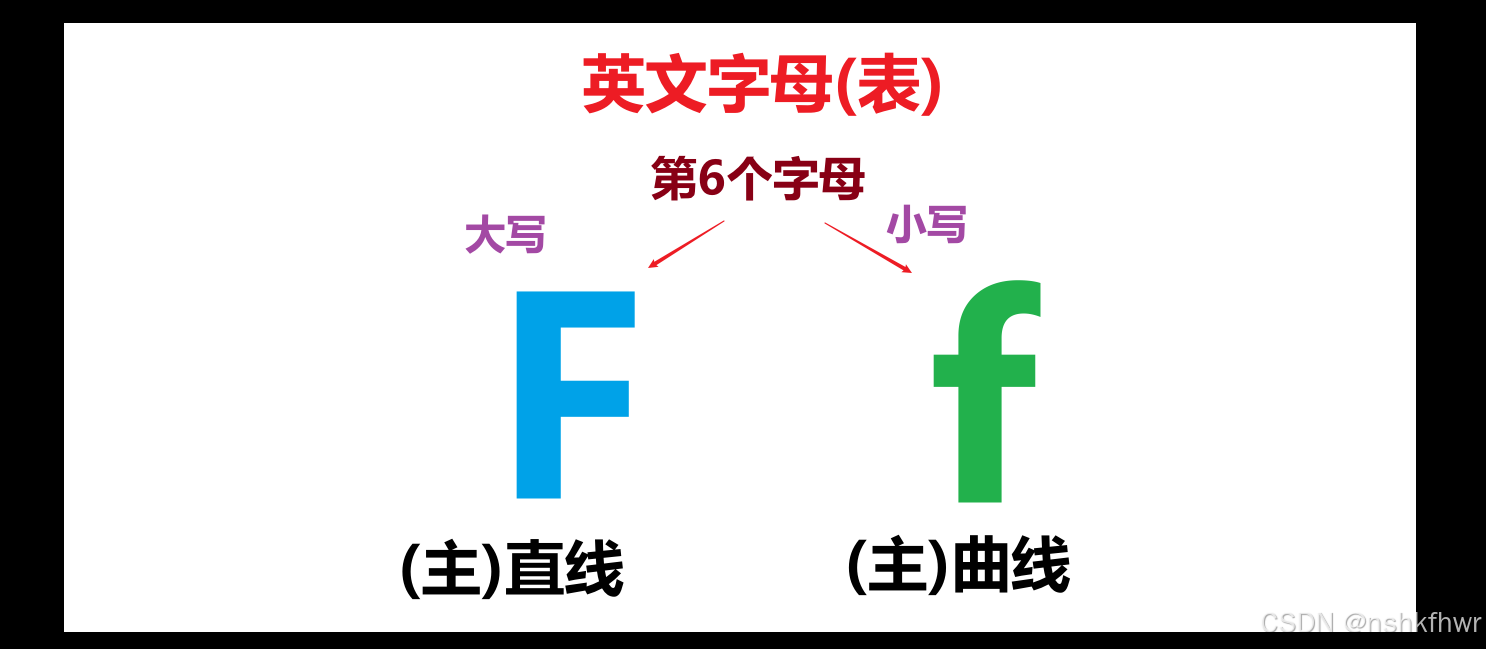 英文字母(表)

第6个字母

大写

小写

F

f

(主)直线

(主)曲线

CSDN @nshkfhwr