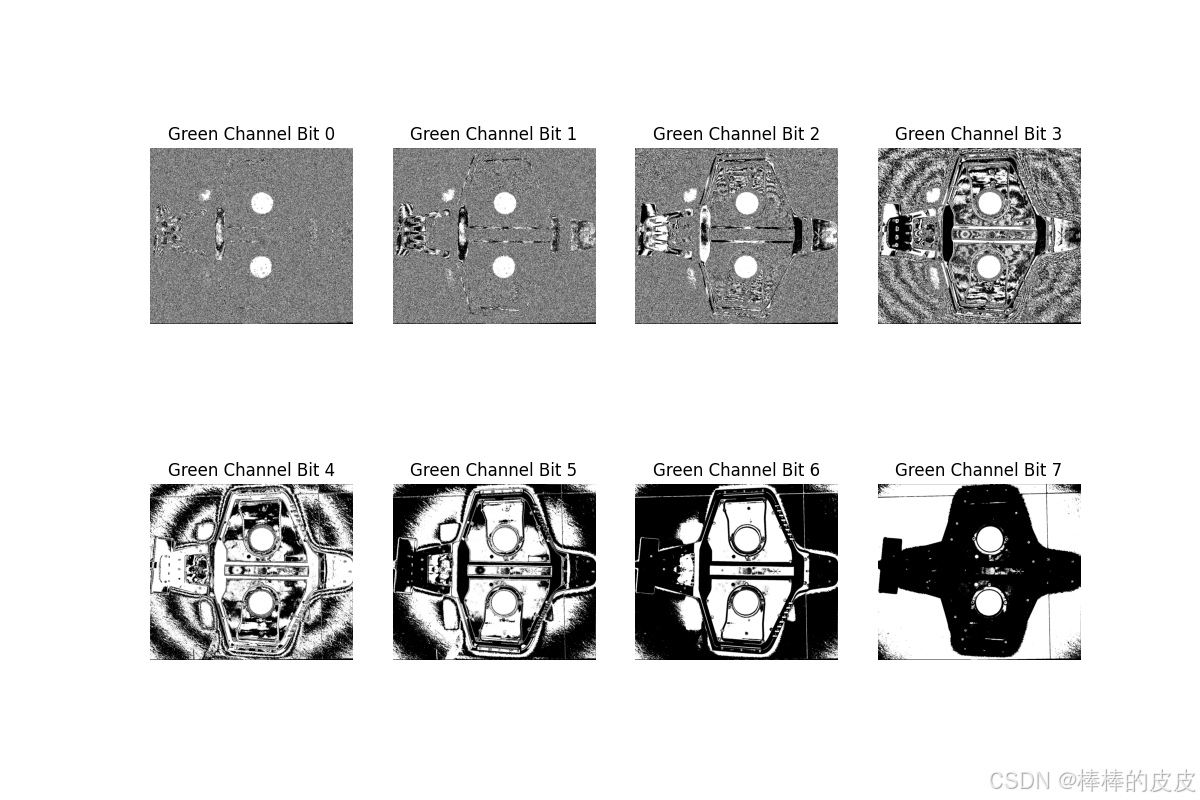 Green Channel Bit 0

Green Channel Bit 1

Green Channel Bit 2

Green Channel Bit 3

Green Channel Bit 4

Green Channel Bit 5

Green Channel Bit 6

Green Channel Bit 7

CSDN @棒棒的皮皮