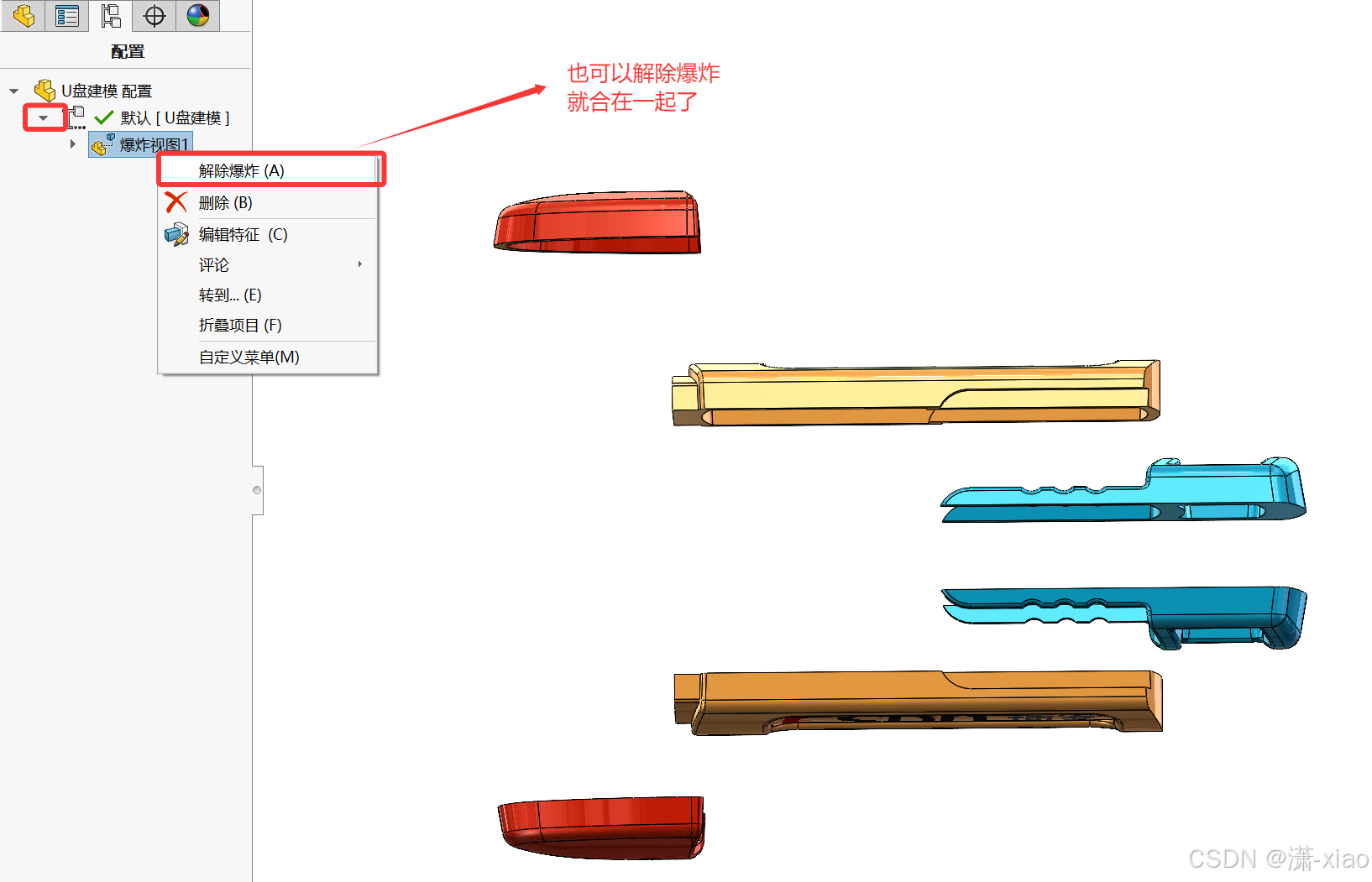 配置

U盘建模 配置

默认 [ U盘建模 ]

爆炸视图1

解除爆炸 (A)

删除 (B)

编辑特征 (C)

评论

转到... (E)

折叠项目 (F)

自定义菜单(M)

也可以解除爆炸
就合在一起了

CSDN @潇-xiao