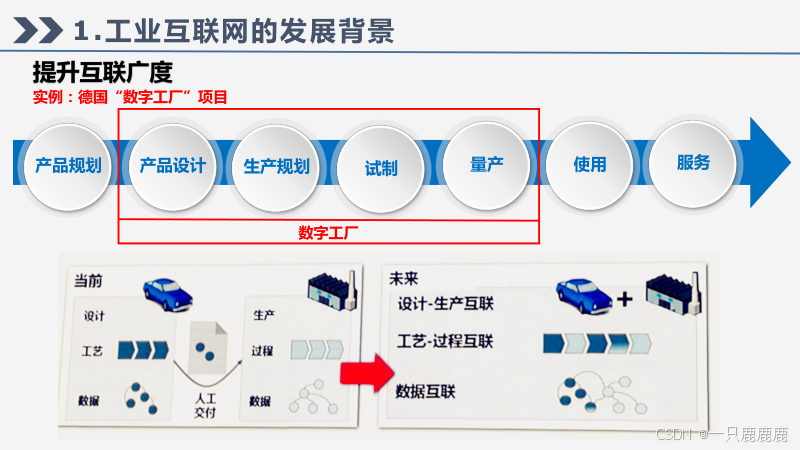 1.工业互联网的发展背景

提升互联广度

实例：德国“数字工厂”项目

产品规划

产品设计

生产规划

试制

量产

使用

服务

数字工厂

当前

设计

工艺

数据

人工交付

生产

过程

数据

未来

设计-生产互联

+

工艺-过程互联

数据互联

CSDN @一只鹿鹿鹿