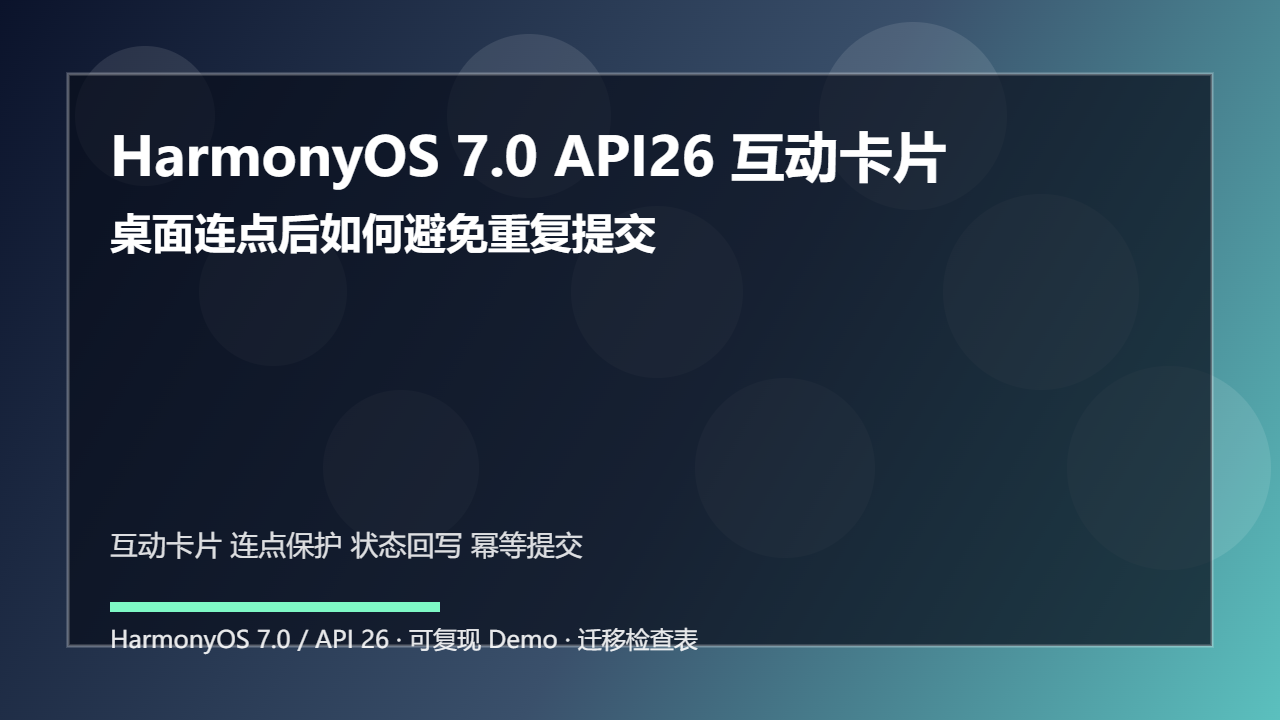 HarmonyOS 7.0 API26 互动卡片
桌面连点后如何避免重复提交

互动卡片 连点保护 状态回写 幂等提交

HarmonyOS 7.0 / API 26 · 可复现 Demo · 迁移检查表