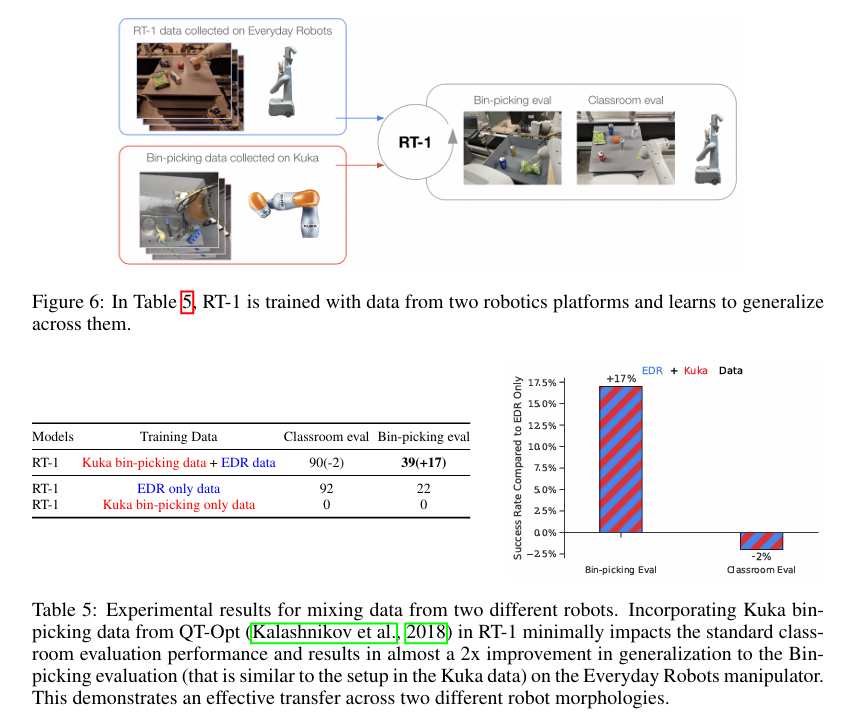 RT-1 data collected on Everyday Robots

Bin-picking data collected on Kuka

RT-1

Bin-picking eval

Classroom eval

Figure 6: In Table 5, RT-1 is trained with data from two robotics platforms and learns to generalize across them.

| Models | Training Data | Classroom eval | Bin-picking eval |
|---|---|---|---|
| RT-1 | Kuka bin-picking data + EDR data | 90(-2) | **39(+17)** |
| RT-1 | EDR only data | 92 | 22 |
| RT-1 | Kuka bin-picking only data | 0 | 0 |

EDR + Kuka Data

Success Rate Compared to EDR Only

17.5%
15.0%
12.5%
10.0%
7.5%
5.0%
2.5%
0.0%
−2.5%

+17%

-2%

Bin-picking Eval

Classroom Eval

Table 5: Experimental results for mixing data from two different robots. Incorporating Kuka bin-picking data from QT-Opt (Kalashnikov et al., 2018) in RT-1 minimally impacts the standard classroom evaluation performance and results in almost a 2x improvement in generalization to the Bin-picking evaluation (that is similar to the setup in the Kuka data) on the Everyday Robots manipulator. This demonstrates an effective transfer across two different robot morphologies.