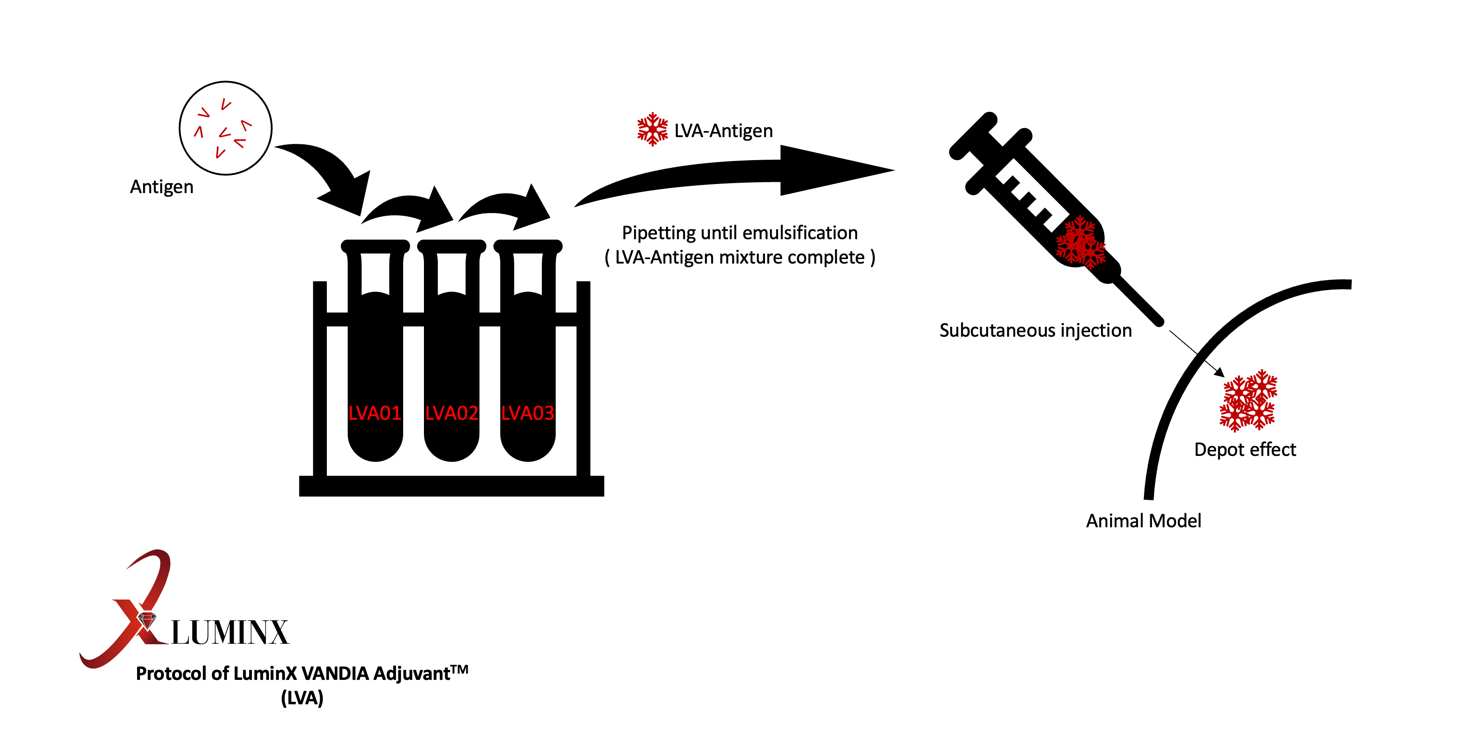 Antigen

LVA01 LVA02 LVA03

LVA-Antigen

Pipetting until emulsification
( LVA-Antigen mixture complete )

Subcutaneous injection

Depot effect

Animal Model

LUMINX

Protocol of LuminX VANDIA Adjuvant$^{TM}$
(LVA)