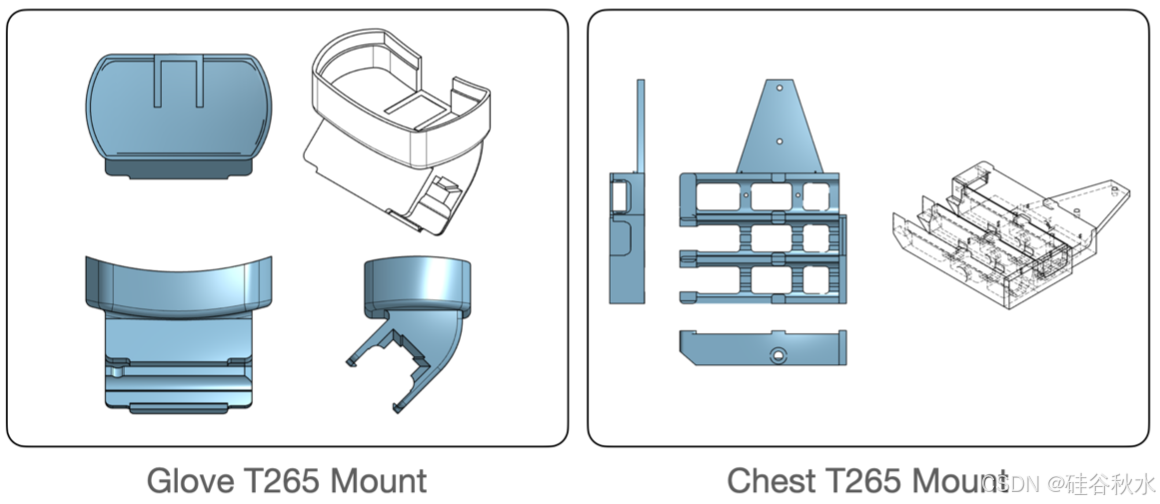 Glove T265 Mount

Chest T265 Mount

CSDN @硅谷秋水