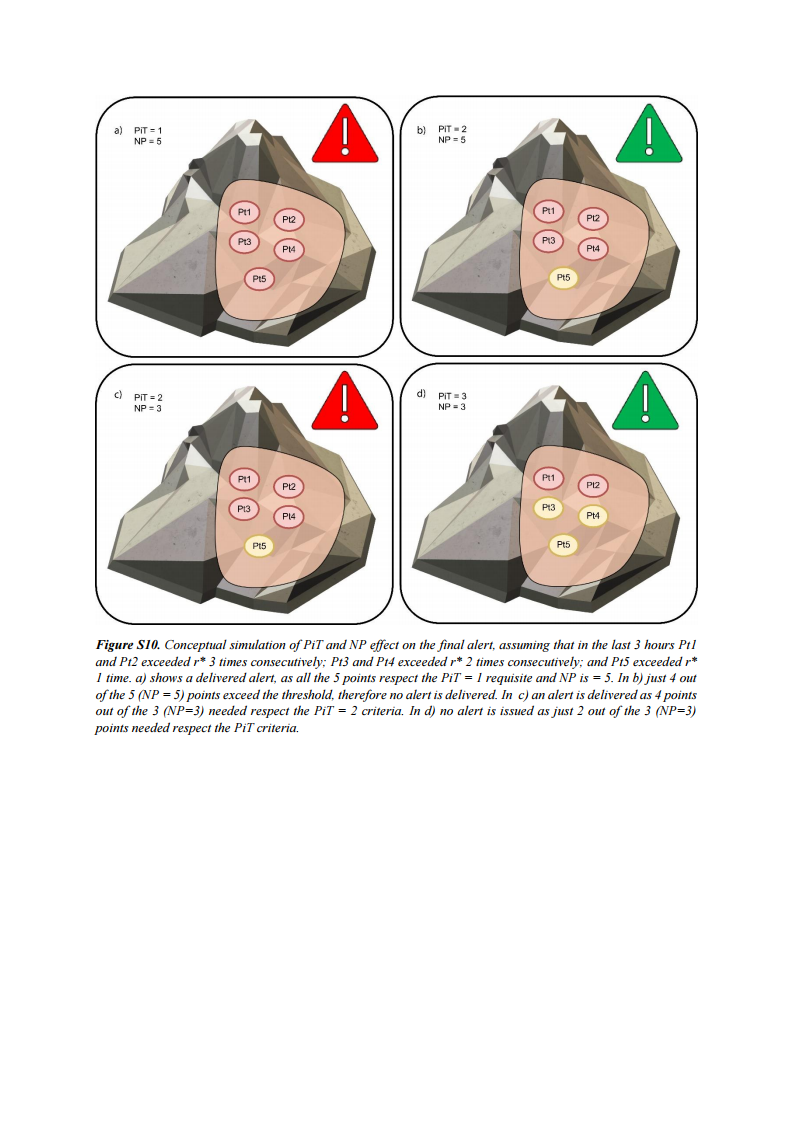 a) PiT = 1
NP = 5

Pt1 Pt2 Pt3 Pt4 Pt5

b) PiT = 2
NP = 5

Pt1 Pt2 Pt3 Pt4 Pt5

c) PiT = 2
NP = 3

Pt1 Pt2 Pt3 Pt4 Pt5

d) PiT = 3
NP = 3

Pt1 Pt2 Pt3 Pt4 Pt5

**Figure S10.** Conceptual simulation of PiT and NP effect on the final alert, assuming that in the last 3 hours Pt1 and Pt2 exceeded r* 3 times consecutively; Pt3 and Pt4 exceeded r* 2 times consecutively; and Pt5 exceeded r* 1 time. a) shows a delivered alert, as all the 5 points respect the PiT = 1 requisite and NP is = 5. In b) just 4 out of the 5 (NP = 5) points exceed the threshold, therefore no alert is delivered. In c) an alert is delivered as 4 points out of the 3 (NP=3) needed respect the PiT = 2 criteria. In d) no alert is issued as just 2 out of the 3 (NP=3) points needed respect the PiT criteria.