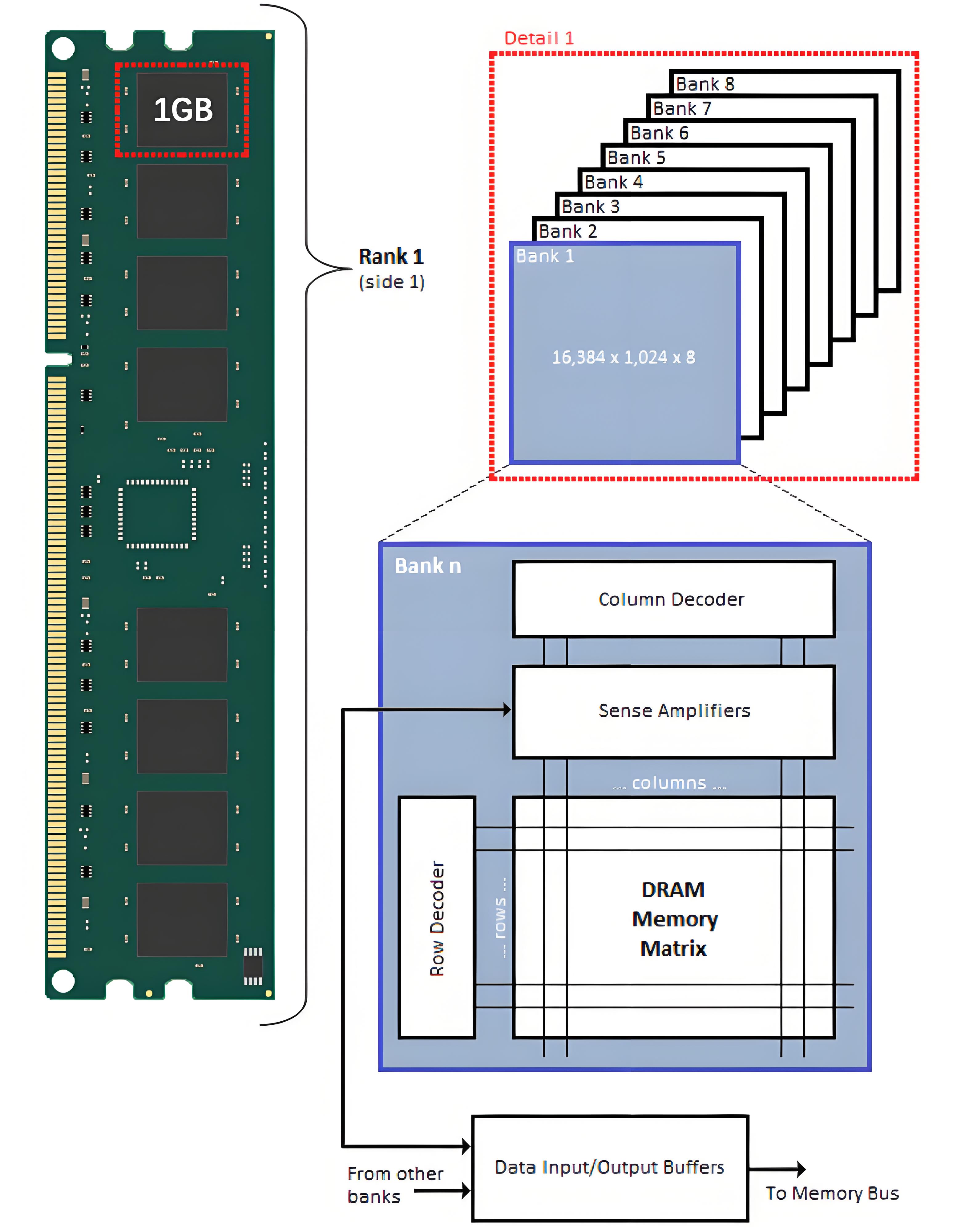 1GB

Rank 1
(side 1)

Detail 1

Bank 8
Bank 7
Bank 6
Bank 5
Bank 4
Bank 3
Bank 2
Bank 1

16,384 x 1,024 x 8

Bank n

Column Decoder

Sense Amplifiers

... columns ...

Row Decoder

... rows ...

DRAM
Memory
Matrix

From other banks

Data Input/Output Buffers

To Memory Bus