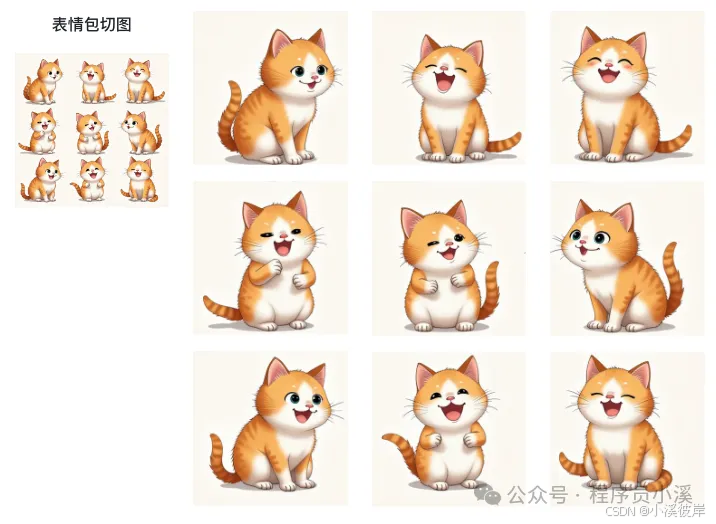 表情包切图

公众号 · 程序员小溪

CSDN @小溪彼岸