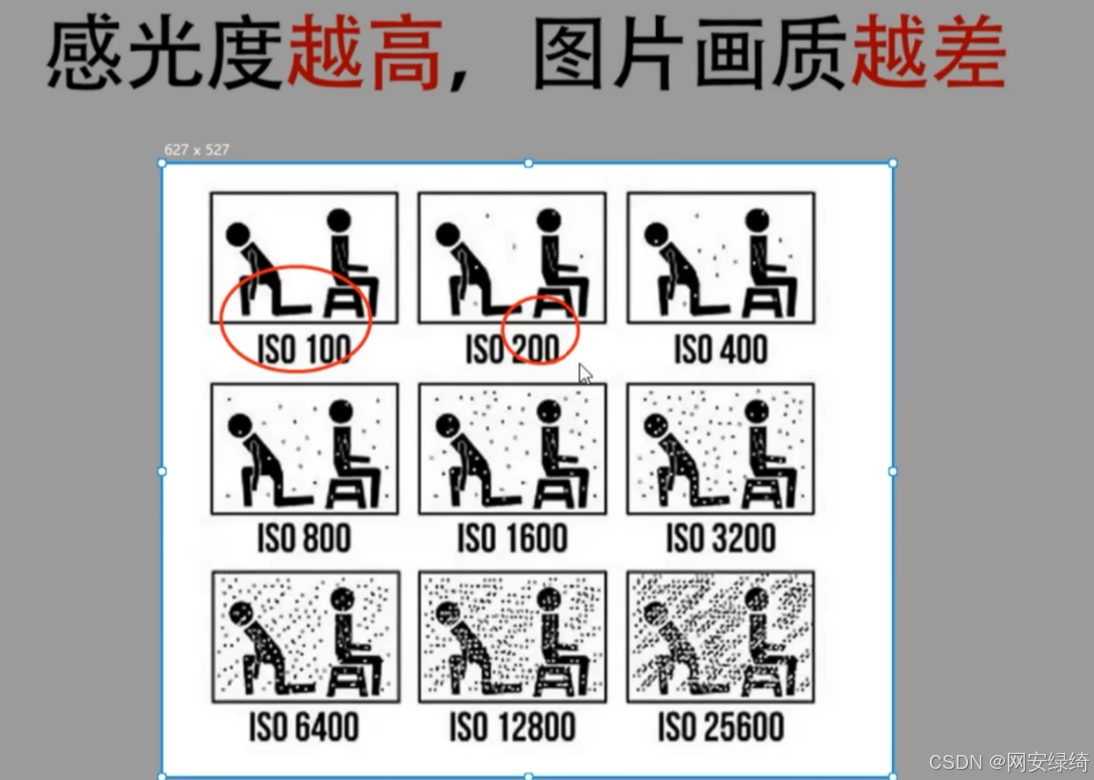 感光度越高，图片画质越差

627 × 527

ISO 100

ISO 200

ISO 400

ISO 800

ISO 1600

ISO 3200

ISO 6400

ISO 12800

ISO 25600

CSDN @网安绿绮