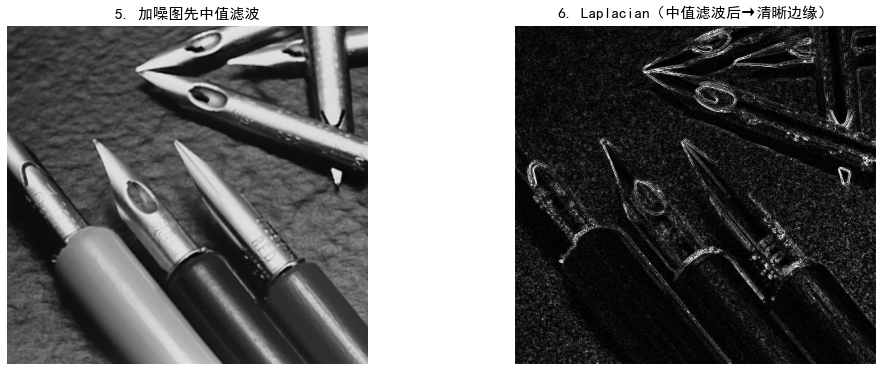 5. 加噪图先中值滤波

6. Laplacian（中值滤波后→清晰边缘）