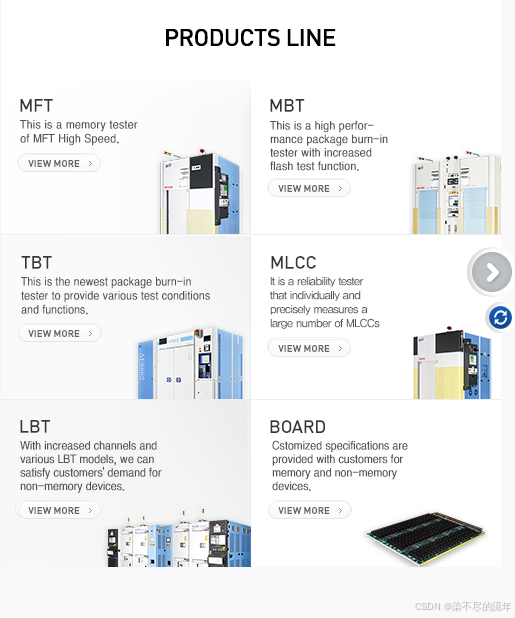 PRODUCTS LINE

MFT
This is a memory tester of MFT High Speed.
VIEW MORE >

MBT
This is a high performance package burn-in tester with increased flash test function.
VIEW MORE >

TBT
This is the newest package burn-in tester to provide various test conditions and functions.
VIEW MORE >

MLCC
It is a reliability tester that individually and precisely measures a large number of MLCCs
VIEW MORE >

LBT
With increased channels and various LBT models, we can satisfy customers' demand for non-memory devices.
VIEW MORE >

BOARD
Cstomized specifications are provided with customers for memory and non-memory devices.
VIEW MORE >

CSDN @染不尽的流年