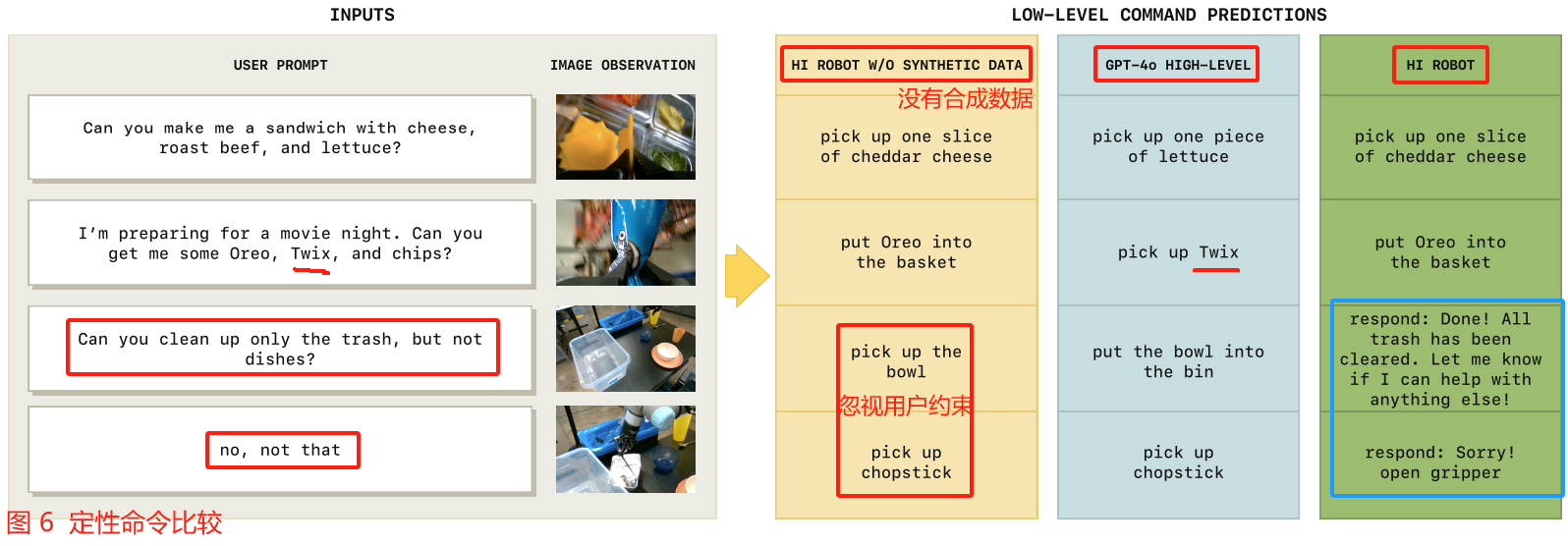 INPUTS

USER PROMPT

IMAGE OBSERVATION

Can you make me a sandwich with cheese, roast beef, and lettuce?

I'm preparing for a movie night. Can you get me some Oreo, Twix, and chips?

Can you clean up only the trash, but not dishes?

no, not that

图 6 定性命令比较

LOW-LEVEL COMMAND PREDICTIONS

HI ROBOT W/O SYNTHETIC DATA

没有合成数据

pick up one slice of cheddar cheese

put Oreo into the basket

pick up the bowl

忽视用户约束

pick up chopstick

GPT-4o HIGH-LEVEL

pick up one piece of lettuce

pick up Twix

put the bowl into the bin

pick up chopstick

HI ROBOT

pick up one slice of cheddar cheese

put Oreo into the basket

respond: Done! All trash has been cleared. Let me know if I can help with anything else!

respond: Sorry! open gripper