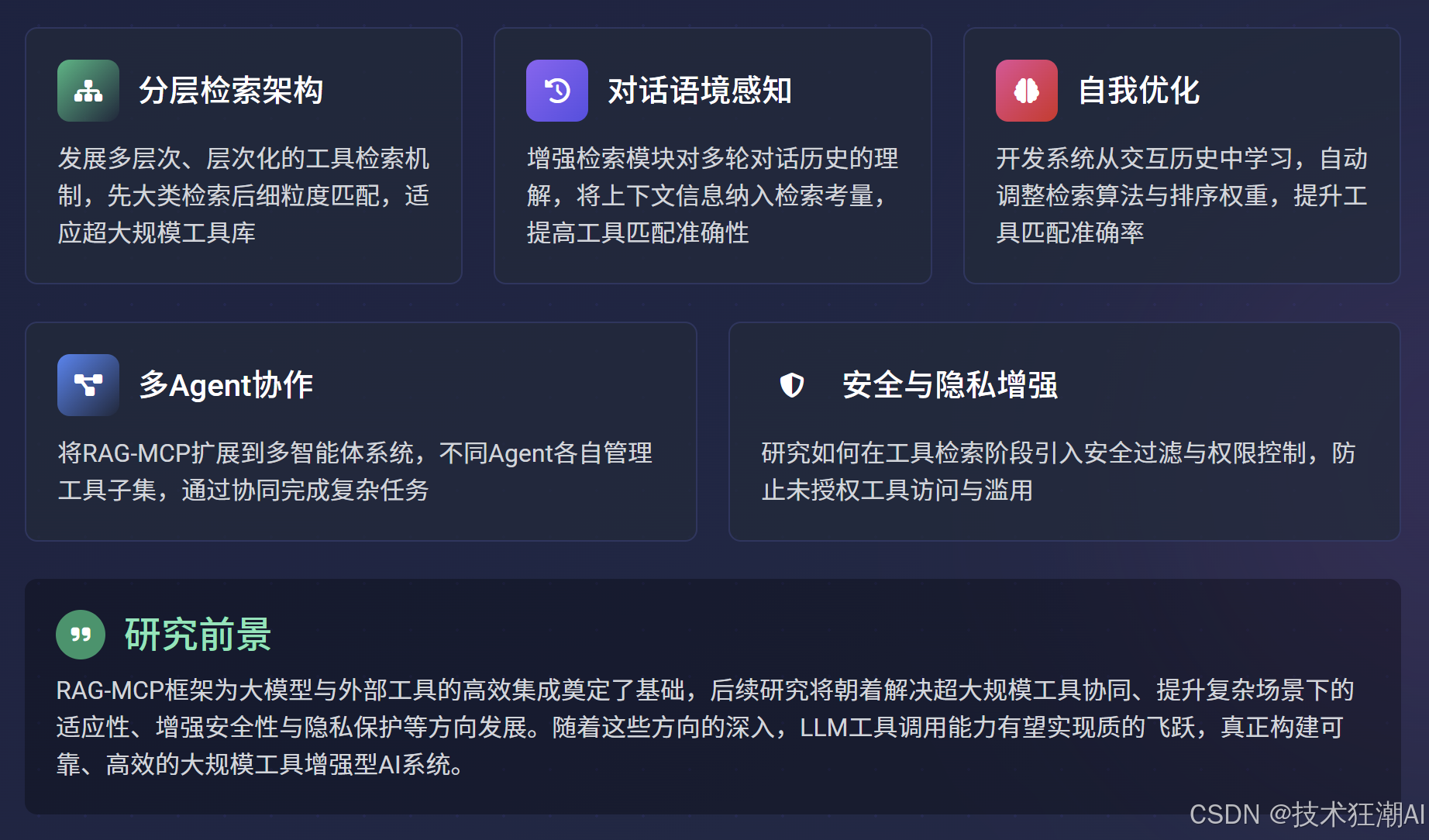 分层检索架构

发展多层次、层次化的工具检索机制，先大类检索后细粒度匹配，适应超大规模工具库

对话语境感知

增强检索模块对多轮对话历史的理解，将上下文信息纳入检索考量，提高工具匹配准确性

自我优化

开发系统从交互历史中学习，自动调整检索算法与排序权重，提升工具匹配准确率

多Agent协作

将RAG-MCP扩展到多智能体系统，不同Agent各自管理工具子集，通过协同完成复杂任务

安全与隐私增强

研究如何在工具检索阶段引入安全过滤与权限控制，防止未授权工具访问与滥用

研究前景

RAG-MCP框架为大模型与外部工具的高效集成奠定了基础，后续研究将朝着解决超大规模工具协同、提升复杂场景下的适应性、增强安全性与隐私保护等方向发展。随着这些方向的深入，LLM工具调用能力有望实现质的飞跃，真正构建可靠、高效的大规模工具增强型AI系统。

CSDN @技术狂潮AI