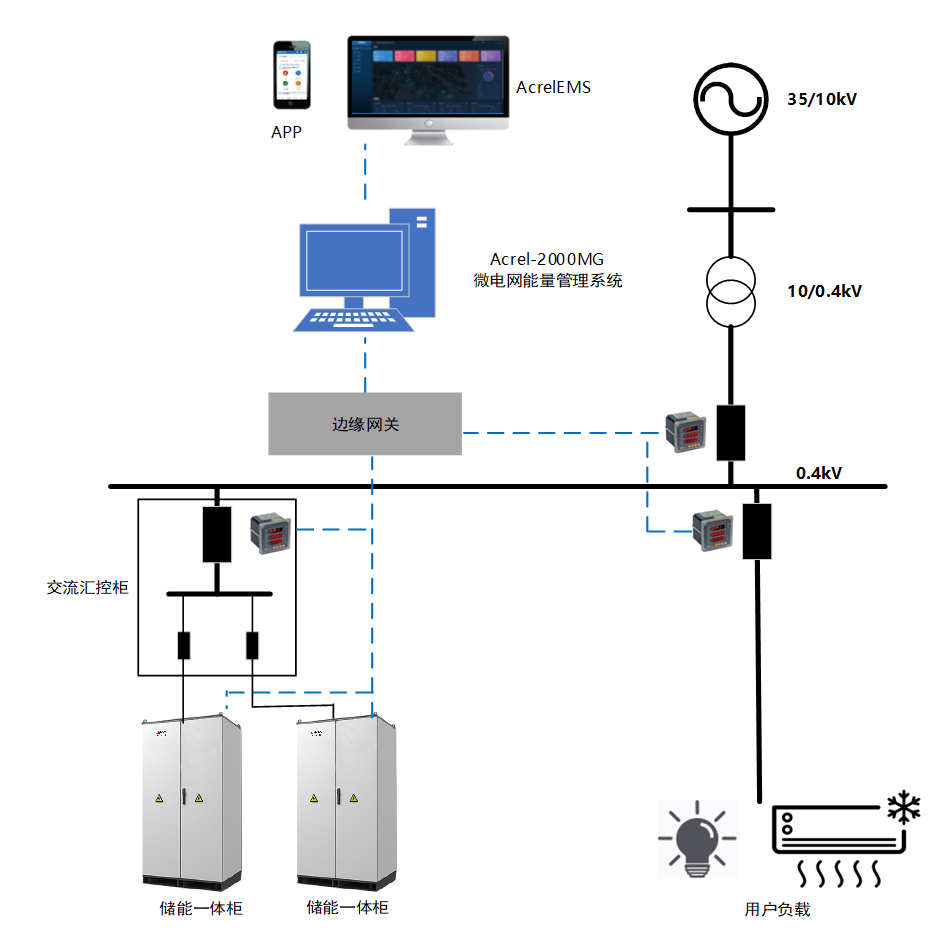 APP

AcrelEMS

35/10kV

Acrel-2000MG
微电网能量管理系统

10/0.4kV

边缘网关

0.4kV

交流汇控柜

储能一体柜

储能一体柜

用户负载