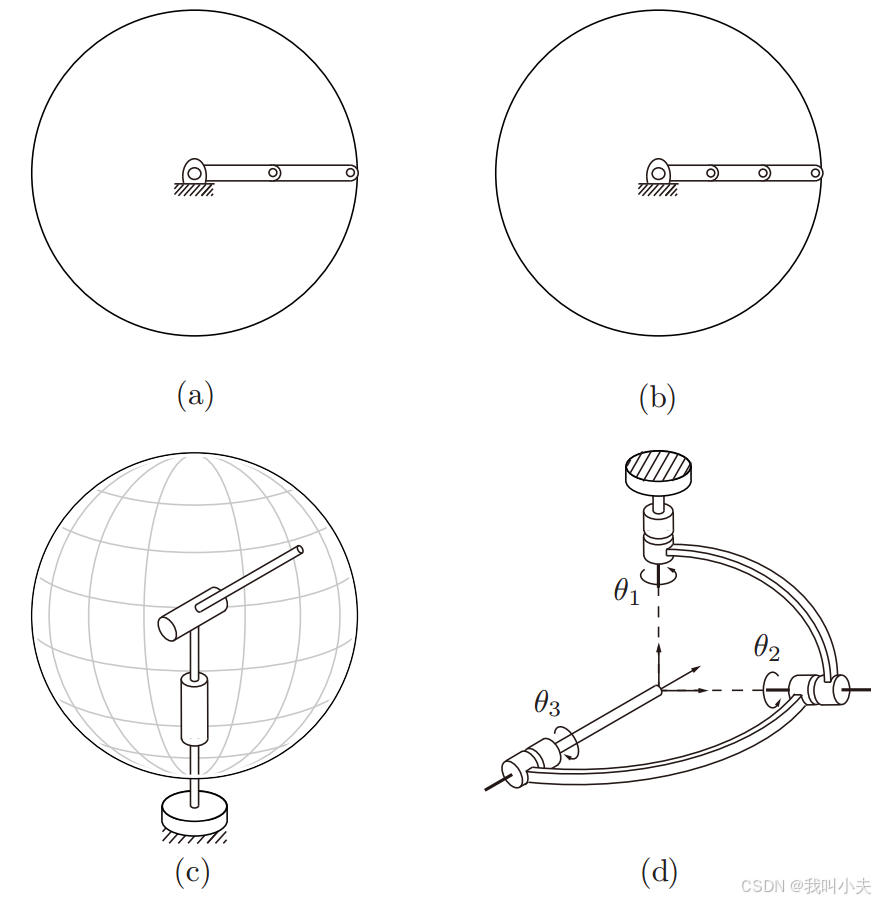 (a)

(b)

(c)

$\theta_1$

$\theta_2$

$\theta_3$

(d)

CSDN @我叫小夫