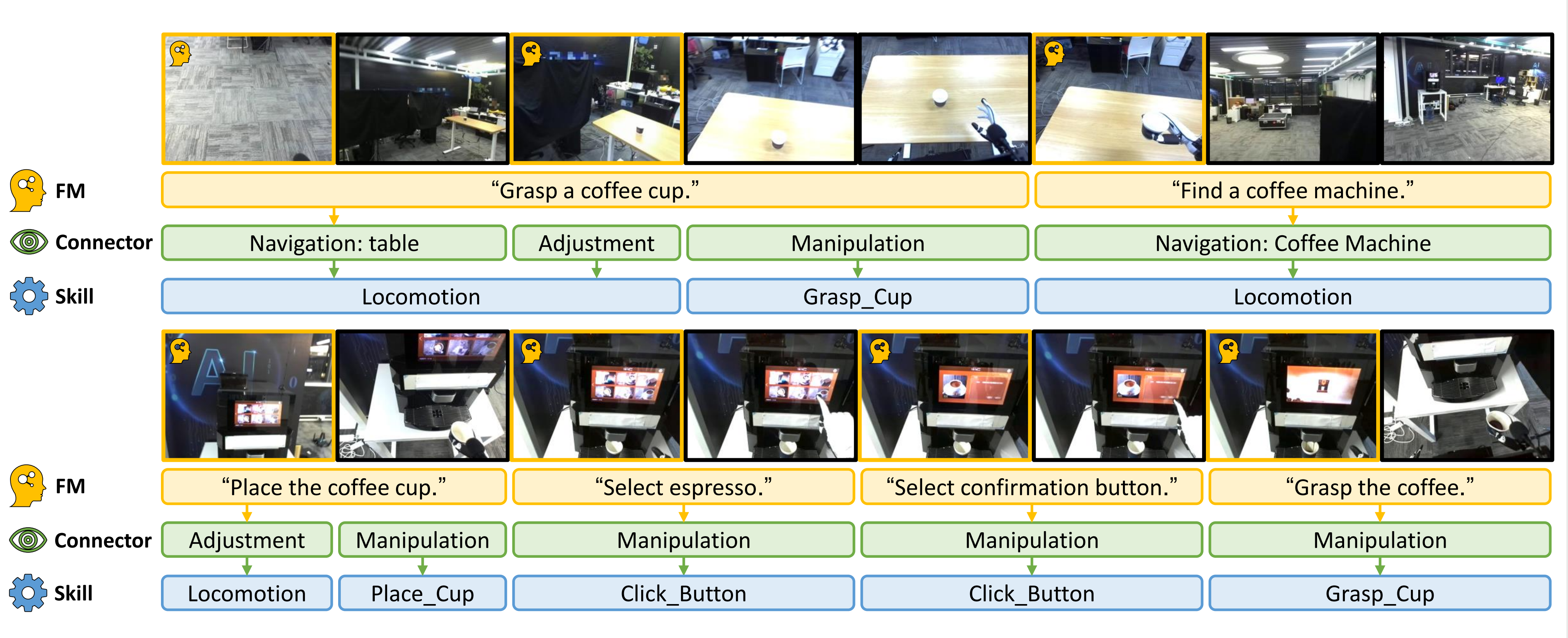 FM
“Grasp a coffee cup.”
“Find a coffee machine.”

Connector
Navigation: table
Adjustment
Manipulation
Navigation: Coffee Machine

Skill
Locomotion
Grasp_Cup
Locomotion

FM
“Place the coffee cup.”
“Select espresso.”
“Select confirmation button.”
“Grasp the coffee.”

Connector
Adjustment
Manipulation
Manipulation
Manipulation
Manipulation

Skill
Locomotion
Place_Cup
Click_Button
Click_Button
Grasp_Cup