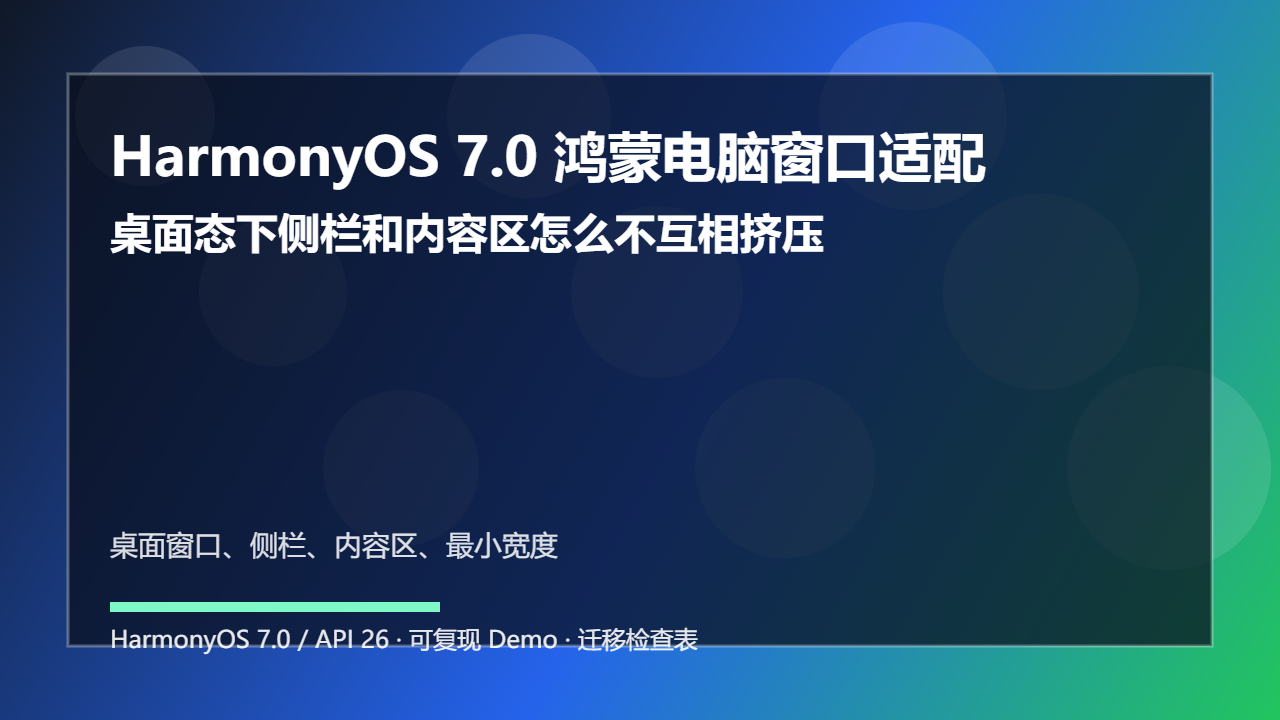 HarmonyOS 7.0 鸿蒙电脑窗口适配
桌面态下侧栏和内容区怎么不互相挤压

桌面窗口、侧栏、内容区、最小宽度

HarmonyOS 7.0 / API 26 · 可复现 Demo · 迁移检查表