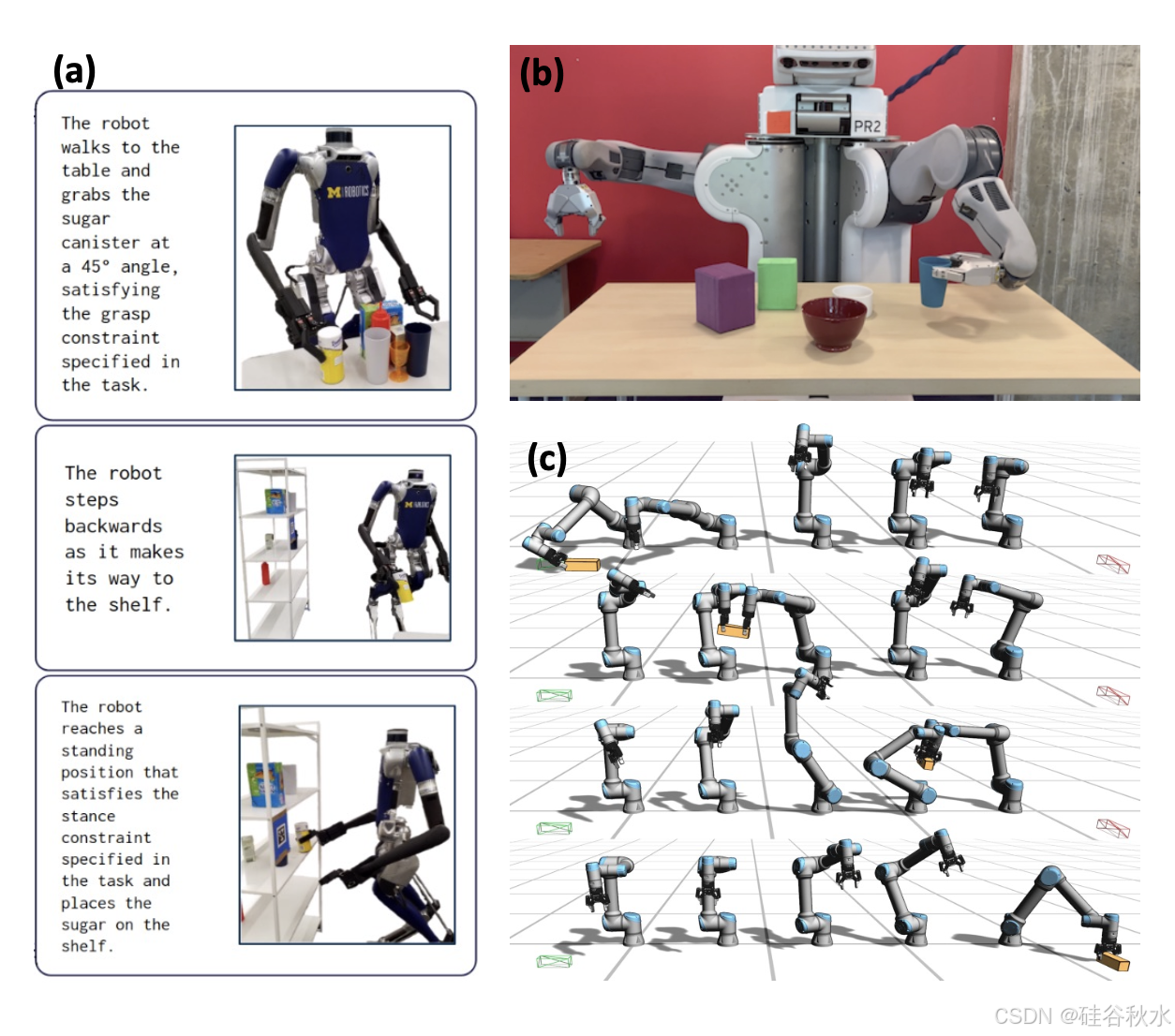 (a)

The robot walks to the table and grabs the sugar canister at a 45° angle, satisfying the grasp constraint specified in the task.

M ROBOTICS

The robot steps backwards as it makes its way to the shelf.

The robot reaches a standing position that satisfies the stance constraint specified in the task and places the sugar on the shelf.

(b)

PR2

(c)

CSDN @硅谷秋水