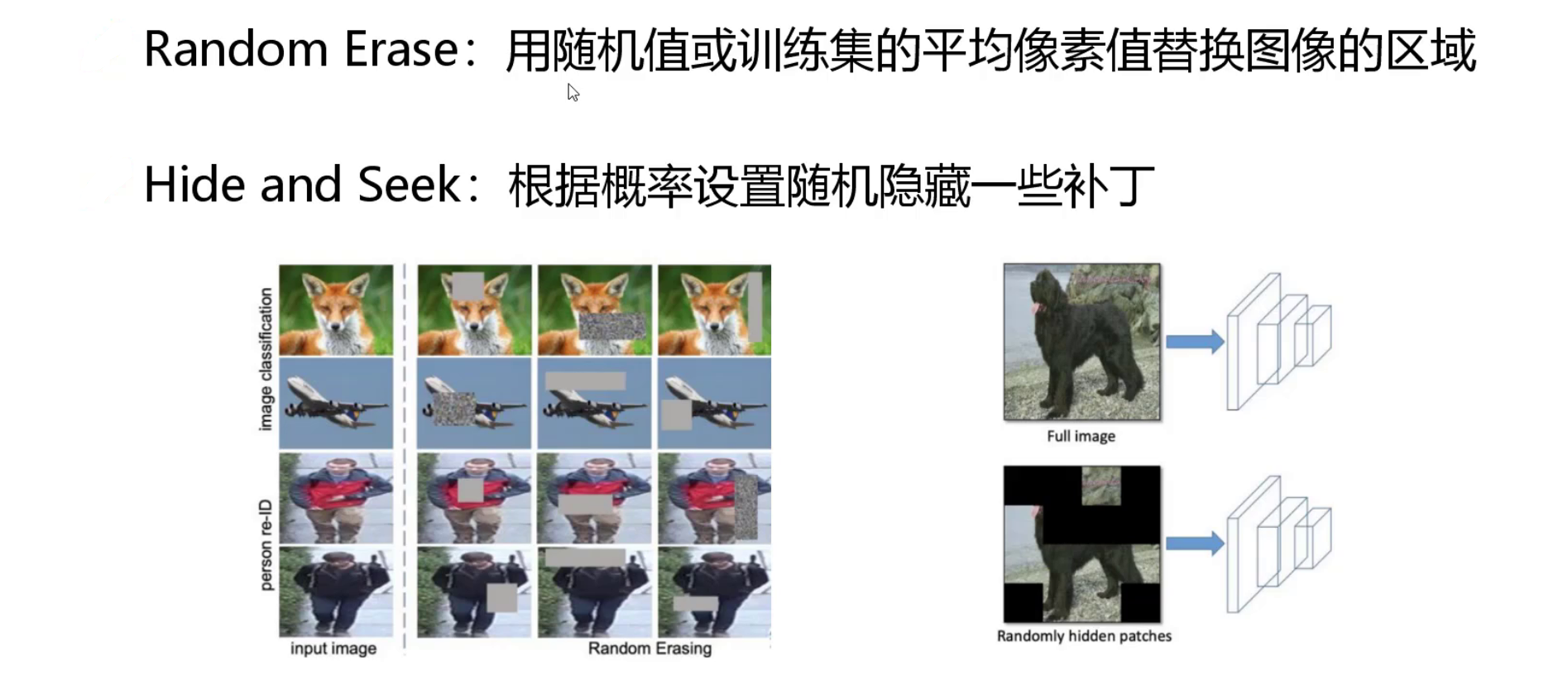 Random Erase：用随机值或训练集的平均像素值替换图像的区域

Hide and Seek：根据概率设置随机隐藏一些补丁

image classification

person re-ID

input image

Random Erasing

Full image

Randomly hidden patches