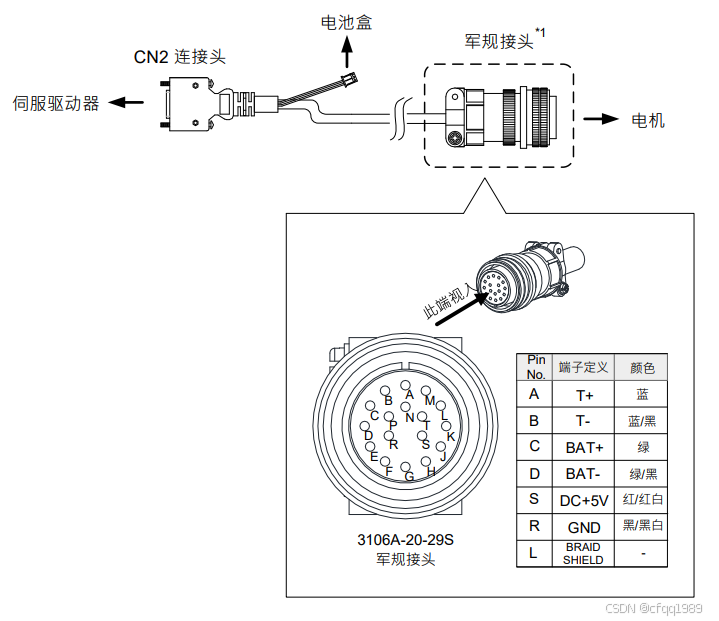 电池盒

CN2 连接头

军规接头$^{*1}$

伺服驱动器

电机

此端视入

A
B
M
C
N
L
P
T
D
K
R
S
E
J
F
G
H

3106A-20-29S
军规接头

| Pin No. | 端子定义 | 颜色 |
|---|---|---|
| A | T+ | 蓝 |
| B | T- | 蓝/黑 |
| C | BAT+ | 绿 |
| D | BAT- | 绿/黑 |
| S | DC+5V | 红/红白 |
| R | GND | 黑/黑白 |
| L | BRAID SHIELD | - |

CSDN @cfqq1989