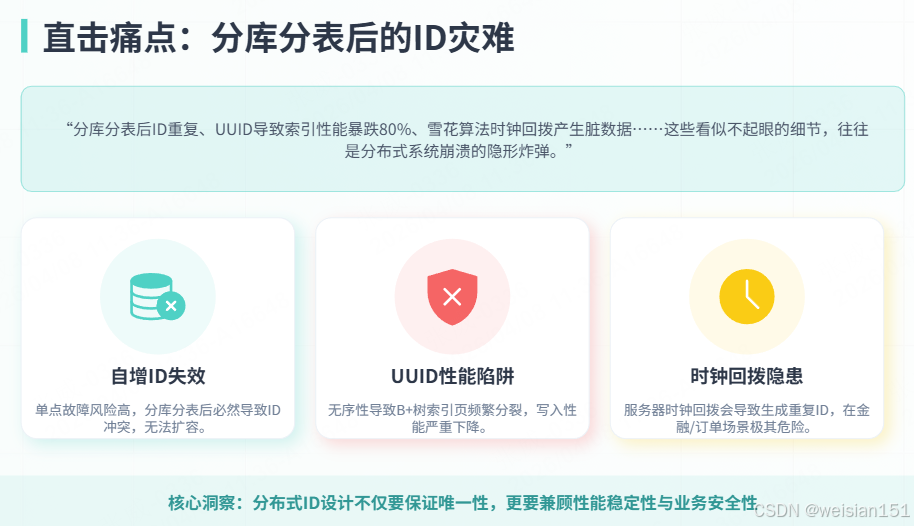 直击痛点：分库分表后的ID灾难

“分库分表后ID重复、UUID导致索引性能暴跌80%、雪花算法时钟回拨产生脏数据……这些看似不起眼的细节，往往是分布式系统崩溃的隐形炸弹。”

自增ID失效

单点故障风险高，分库分表后必然导致ID冲突，无法扩容。

UUID性能陷阱

无序性导致B+树索引页频繁分裂，写入性能严重下降。

时钟回拨隐患

服务器时钟回拨会导致生成重复ID，在金融/订单场景极其危险。

核心洞察：分布式ID设计不仅要保证唯一性，更要兼顾性能稳定性与业务安全性

CSDN @weisian151