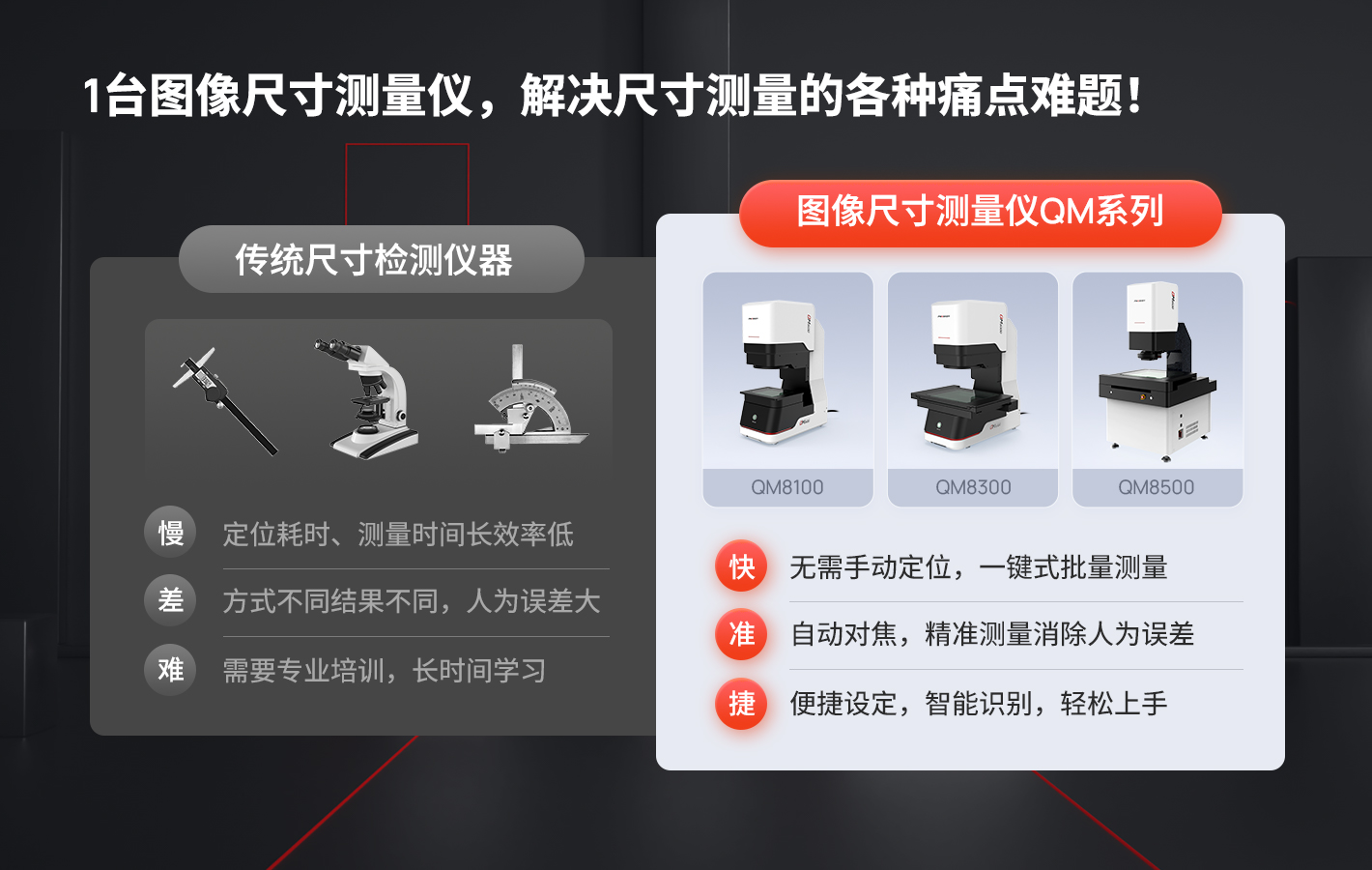 1台图像尺寸测量仪，解决尺寸测量的各种痛点难题！

传统尺寸检测仪器

慢 定位耗时、测量时间长效率低

差 方式不同结果不同，人为误差大

难 需要专业培训，长时间学习

图像尺寸测量仪QM系列

QM8100

QM8300

QM8500

快 无需手动定位，一键式批量测量

准 自动对焦，精准测量消除人为误差

捷 便捷设定，智能识别，轻松上手