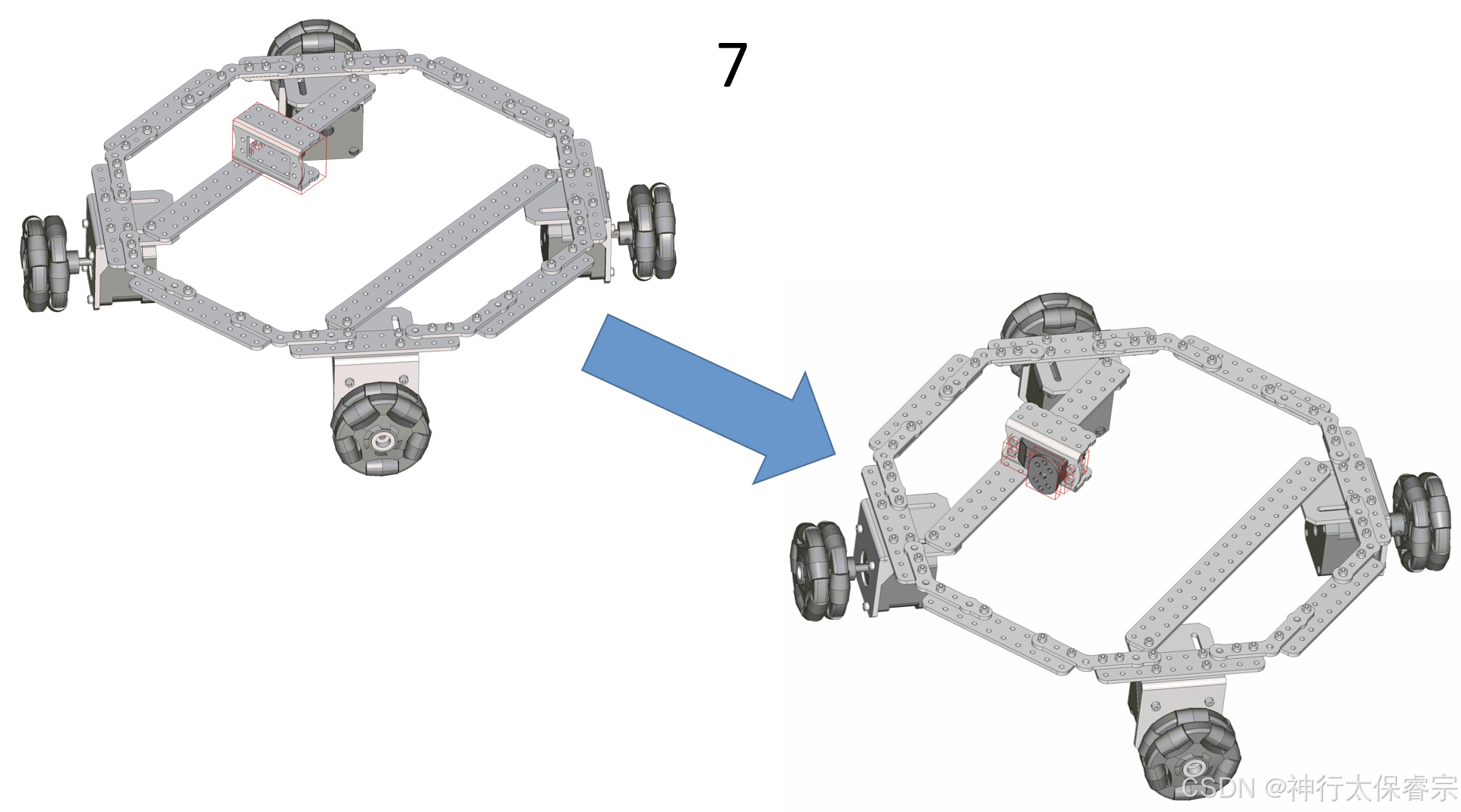 7

CSDN @神行太保睿宗