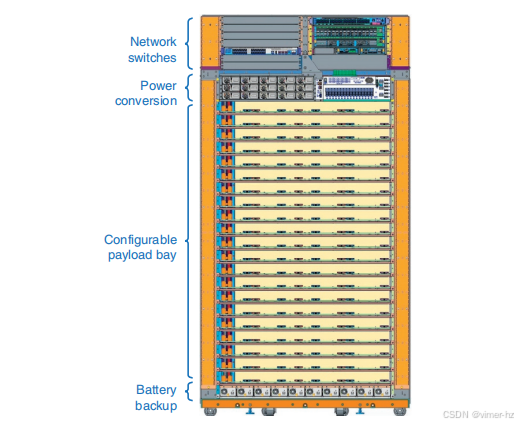 Network switches

Power conversion

Configurable payload bay

Battery backup

CSDN @vimer-hz