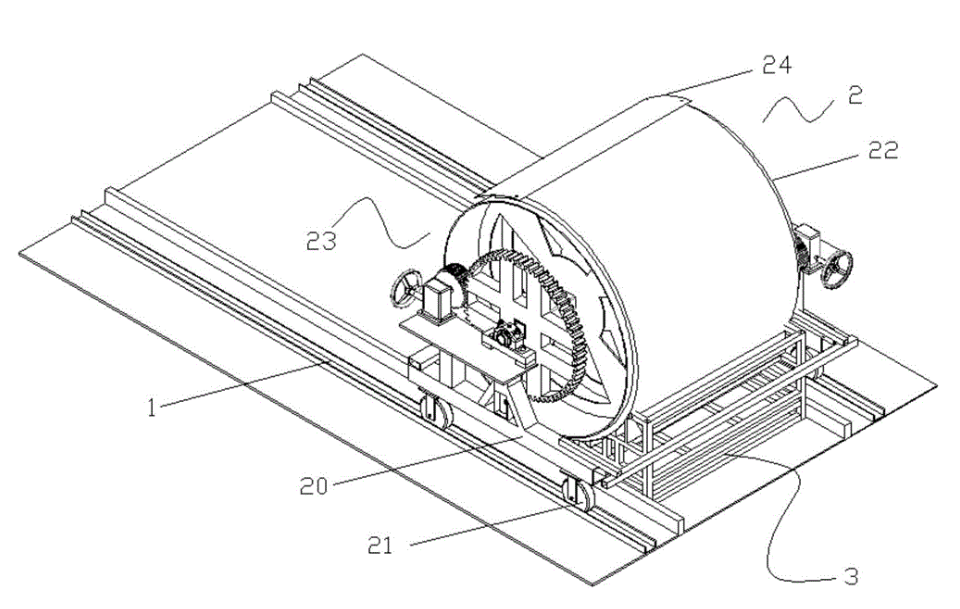 24
2
22
23
1
20
21
3