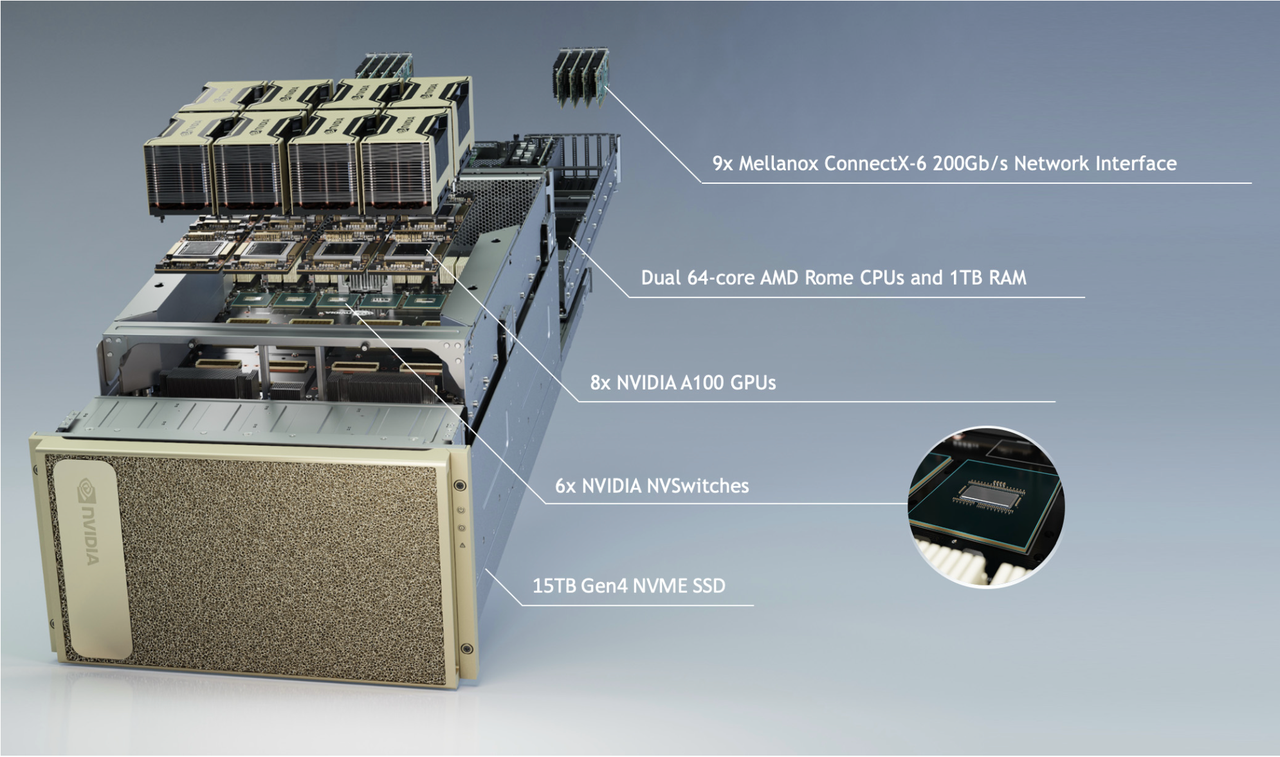 9x Mellanox ConnectX-6 200Gb/s Network Interface

Dual 64-core AMD Rome CPUs and 1TB RAM

8x NVIDIA A100 GPUs

6x NVIDIA NVSwitches

15TB Gen4 NVME SSD

NVIDIA