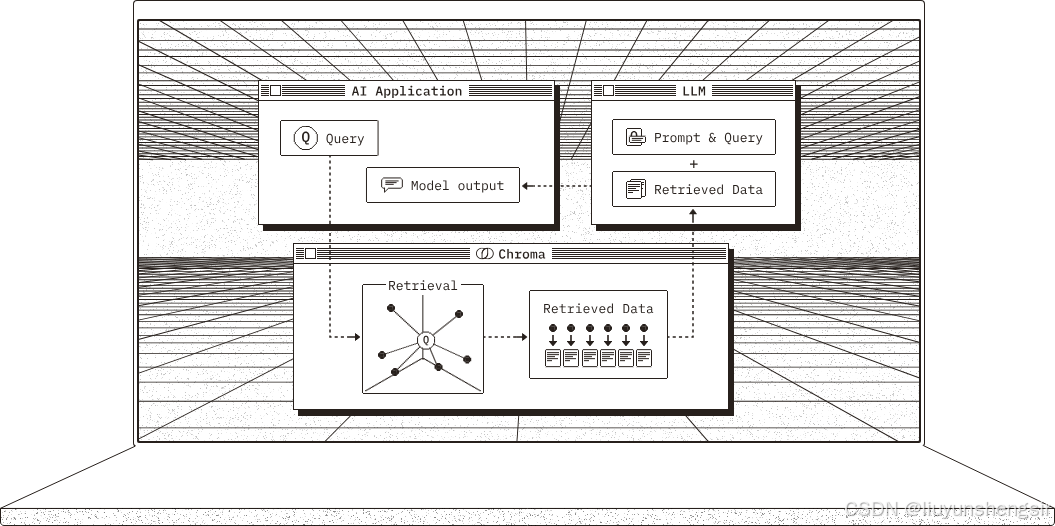 AI Application

Q Query

Model output

LLM

Prompt & Query

+

Retrieved Data

Chroma

Retrieval

Q

Retrieved Data

CSDN @liuyunshengsir