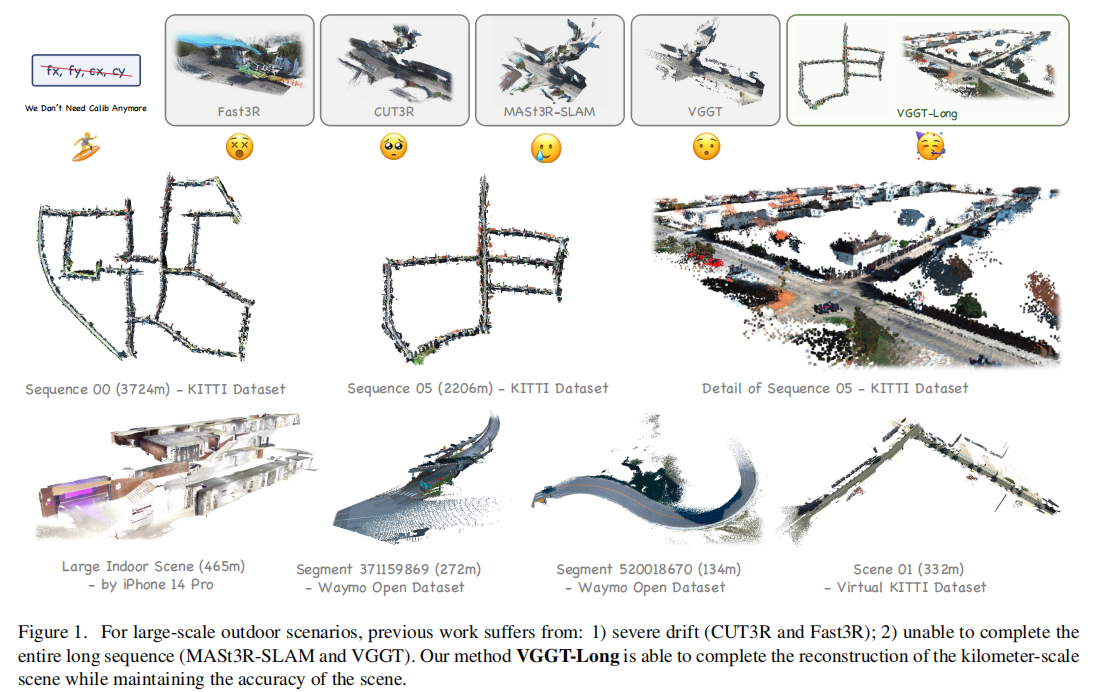 fx, fy, cx, cy

We Don't Need Calib Anymore

Fast3R

CUT3R

MASt3R-SLAM

VGGT

VGGT-Long

Sequence 00 (3724m) - KITTI Dataset

Sequence 05 (2206m) - KITTI Dataset

Detail of Sequence 05 - KITTI Dataset

Large Indoor Scene (465m) - by iPhone 14 Pro

Segment 371159869 (272m) - Waymo Open Dataset

Segment 520018670 (134m) - Waymo Open Dataset

Scene 01 (332m) - Virtual KITTI Dataset

Figure 1. For large-scale outdoor scenarios, previous work suffers from: 1) severe drift (CUT3R and Fast3R); 2) unable to complete the entire long sequence (MASt3R-SLAM and VGGT). Our method **VGGT-Long** is able to complete the reconstruction of the kilometer-scale scene while maintaining the accuracy of the scene.