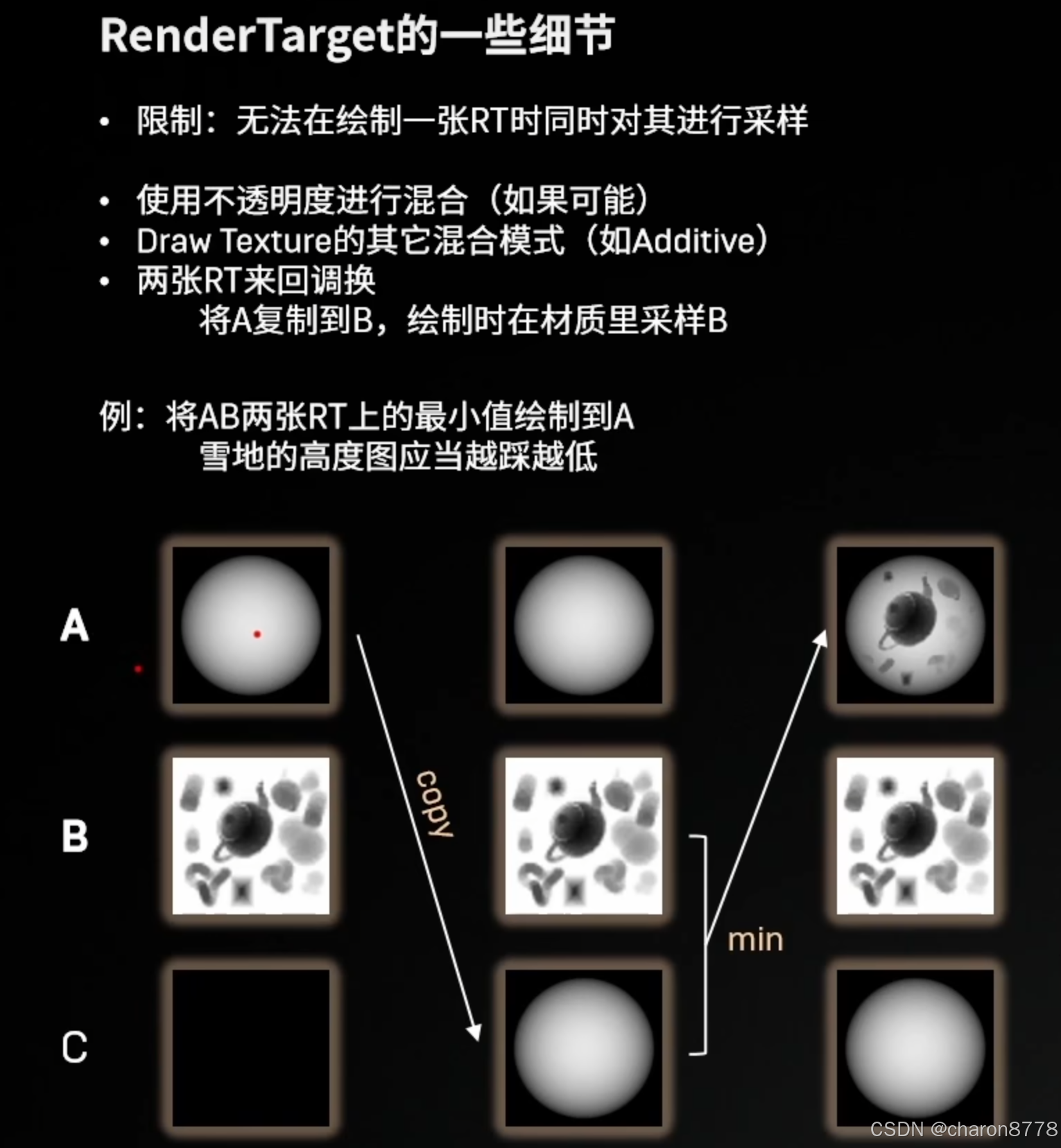 RenderTarget的一些细节

• 限制：无法在绘制一张RT时同时对其进行采样

• 使用不透明度进行混合（如果可能）
• Draw Texture的其它混合模式（如Additive）
• 两张RT来回调换
将A复制到B，绘制时在材质里采样B

例：将AB两张RT上的最小值绘制到A
雪地的高度图应当越踩越低

A

B

C

copy

min

CSDN @charon8778