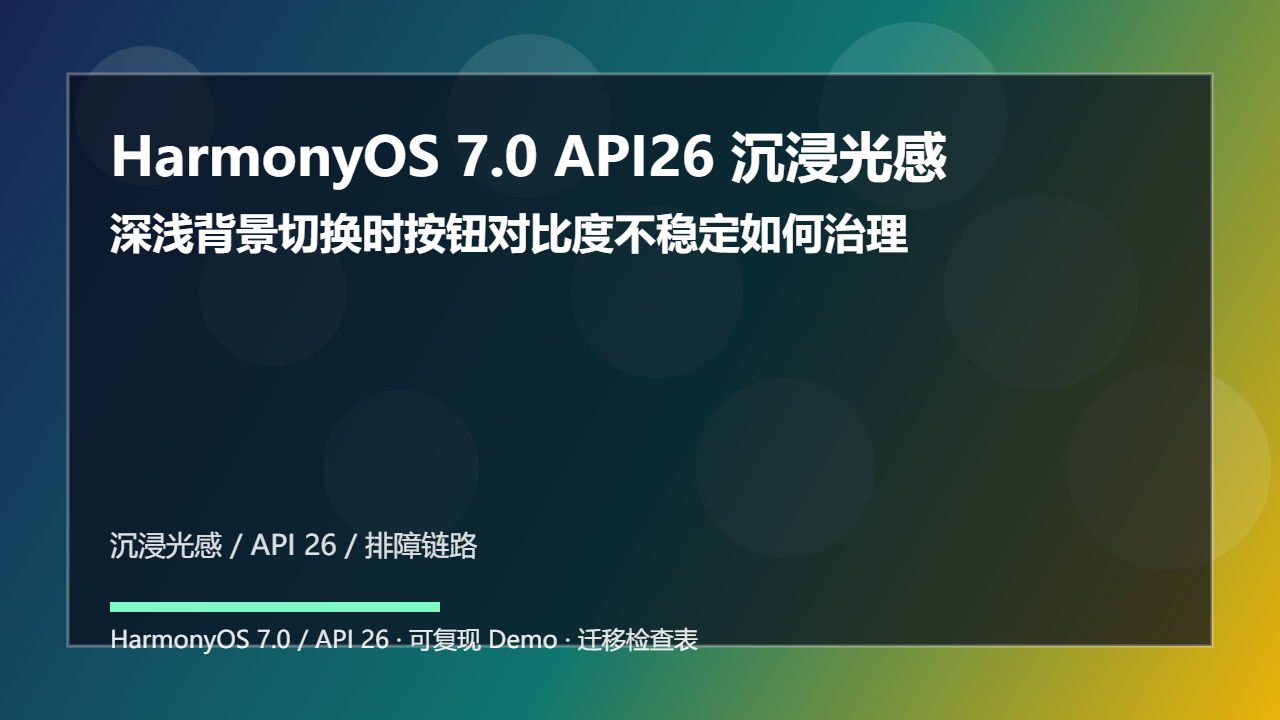 HarmonyOS 7.0 API26 沉浸光感

深浅背景切换时按钮对比度不稳定如何治理

沉浸光感 / API 26 / 排障链路

HarmonyOS 7.0 / API 26 · 可复现 Demo · 迁移检查表