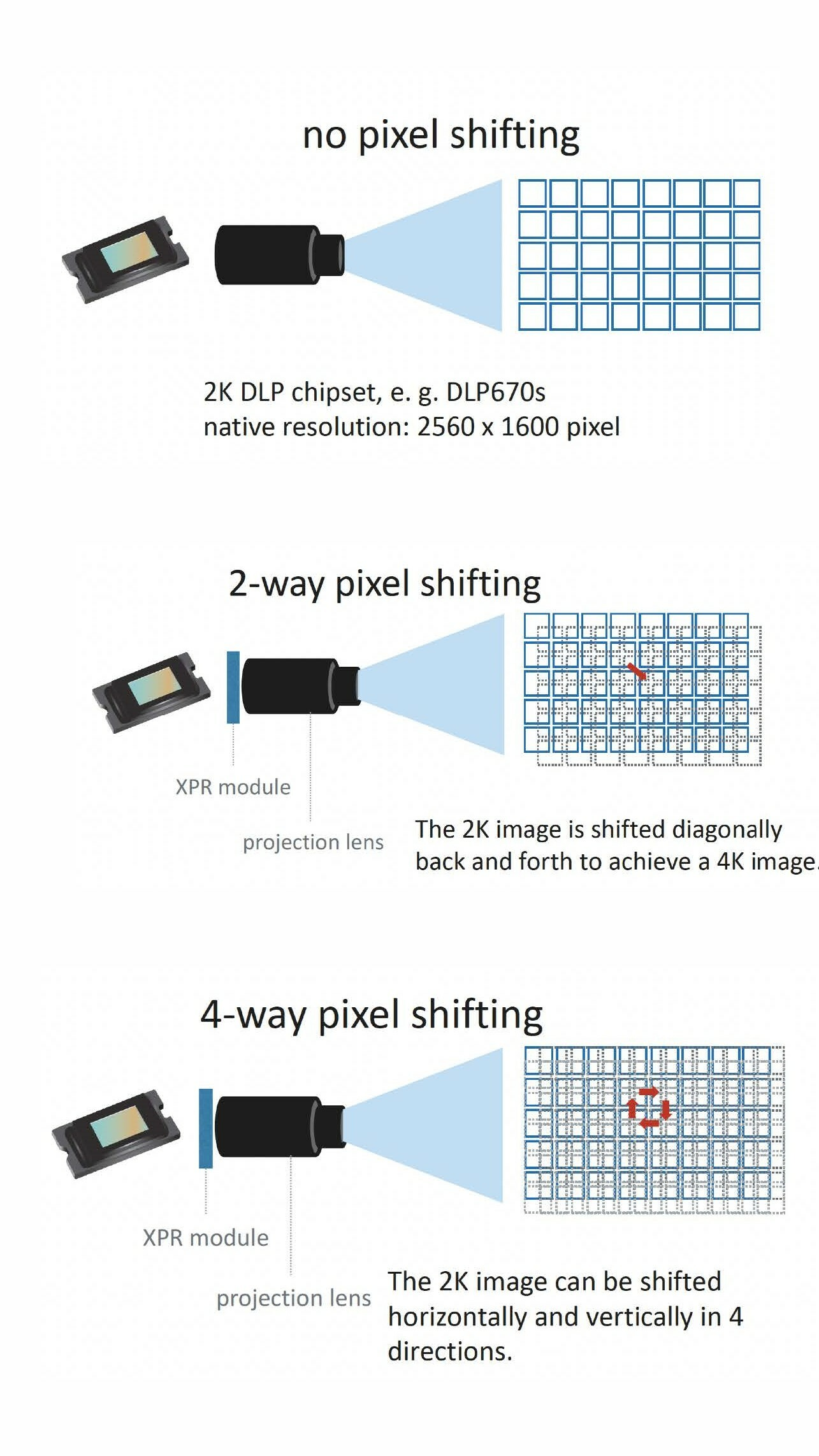 no pixel shifting

2K DLP chipset, e. g. DLP670s
native resolution: 2560 x 1600 pixel

2-way pixel shifting

XPR module

projection lens

The 2K image is shifted diagonally back and forth to achieve a 4K image.

4-way pixel shifting

XPR module

projection lens

The 2K image can be shifted horizontally and vertically in 4 directions.