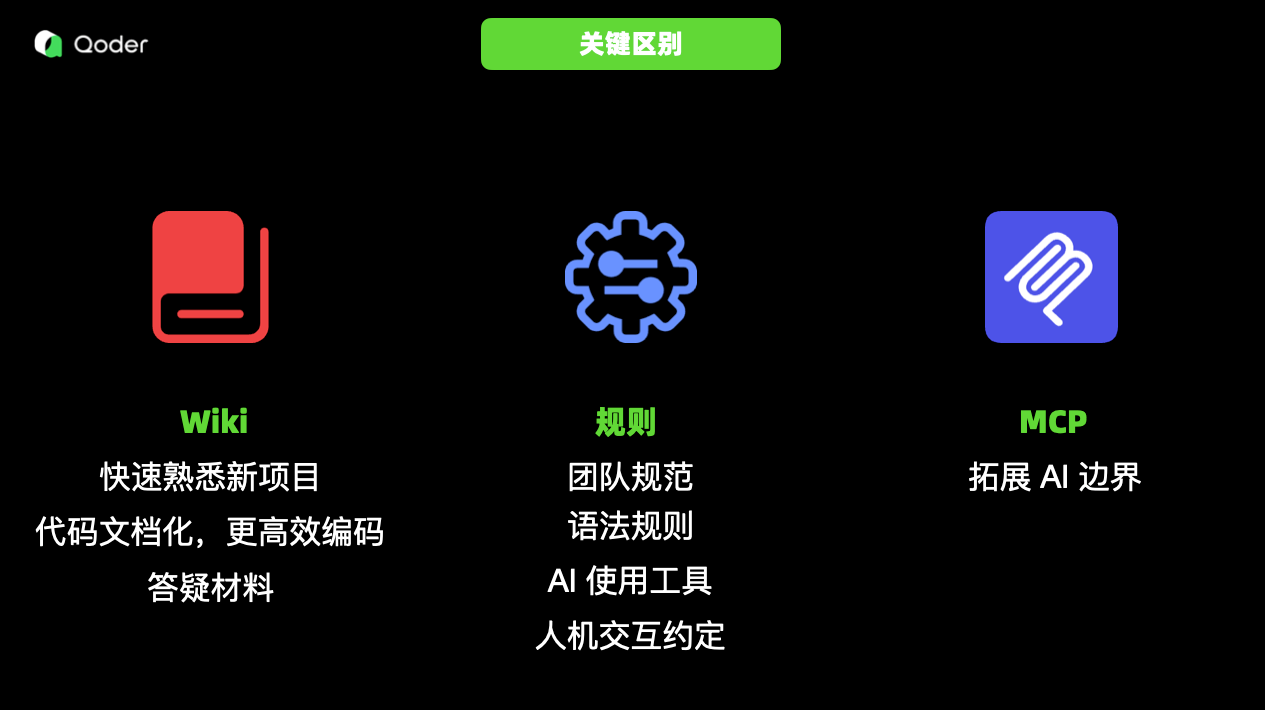 Qoder

关键区别

Wiki
快速熟悉新项目
代码文档化，更高效编码
答疑材料

规则
团队规范
语法规则
AI使用工具
人机交互约定

MCP
拓展AI边界