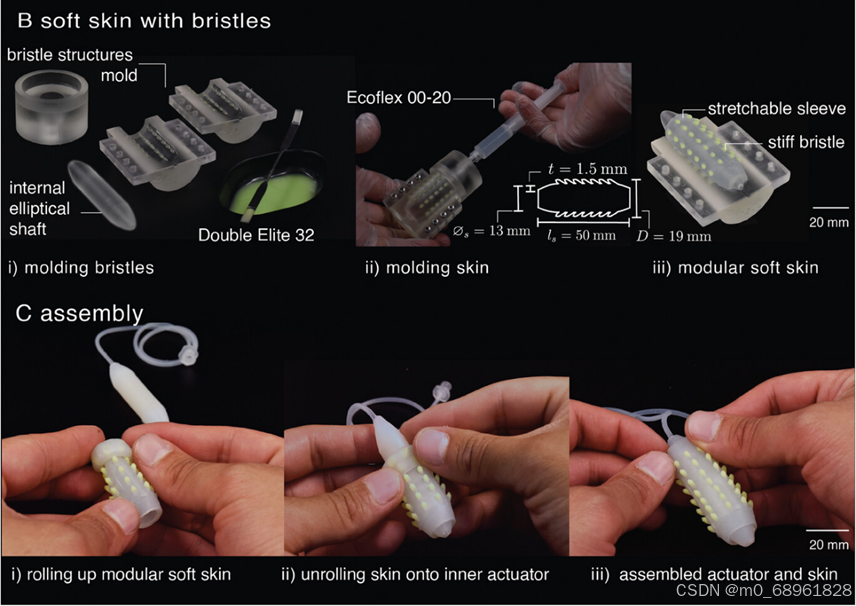 B soft skin with bristles

bristle structures
mold

internal elliptical shaft

Double Elite 32

i) molding bristles

Ecoflex 00-20

$t = 1.5$ mm

$\varnothing_s = 13$ mm

$l_s = 50$ mm

$D = 19$ mm

ii) molding skin

stretchable sleeve

stiff bristle

20 mm

iii) modular soft skin

C assembly

i) rolling up modular soft skin

ii) unrolling skin onto inner actuator

20 mm

iii) assembled actuator and skin

CSDN @m0_68961828