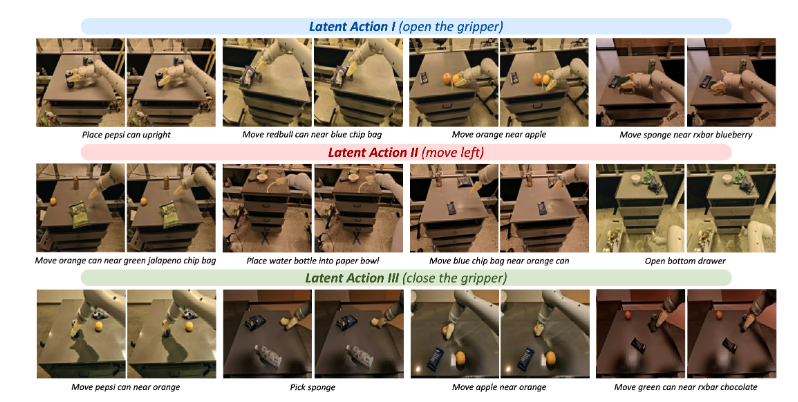 Latent Action I (open the gripper)

Place pepsi can upright

Move redbull can near blue chip bag

Move orange near apple

Move sponge near rxbar blueberry

Latent Action II (move left)

Move orange can near green jalapeno chip bag

Place water bottle into paper bowl

Move blue chip bag near orange can

Open bottom drawer

Latent Action III (close the gripper)

Move pepsi can near orange

Pick sponge

Move apple near orange

Move green can near rxbar chocolate