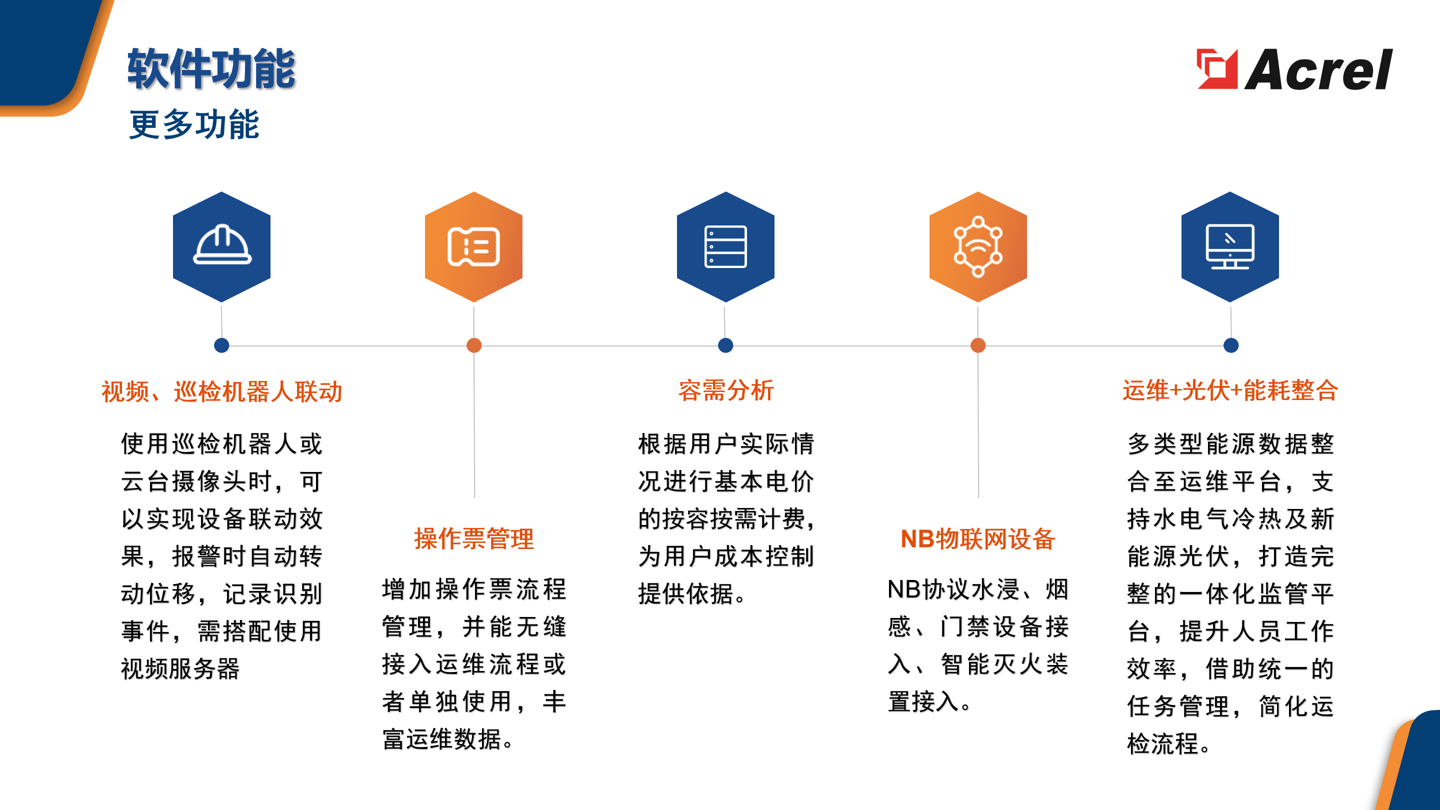 软件功能
更多功能

Acrel

视频、巡检机器人联动

使用巡检机器人或云台摄像头时，可以实现设备联动效果，报警时自动转动位移，记录识别事件，需搭配使用视频服务器

操作票管理

增加操作票流程管理，并能无缝接入运维流程或者单独使用，丰富运维数据。

容需分析

根据用户实际情况进行基本电价的按容按需计费，为用户成本控制提供依据。

NB物联网设备

NB协议水浸、烟感、门禁设备接入、智能灭火装置接入。

运维+光伏+能耗整合

多类型能源数据整合至运维平台，支持水电气冷热及新能源光伏，打造完整的一体化监管平台，提升人员工作效率，借助统一的任务管理，简化运检流程。