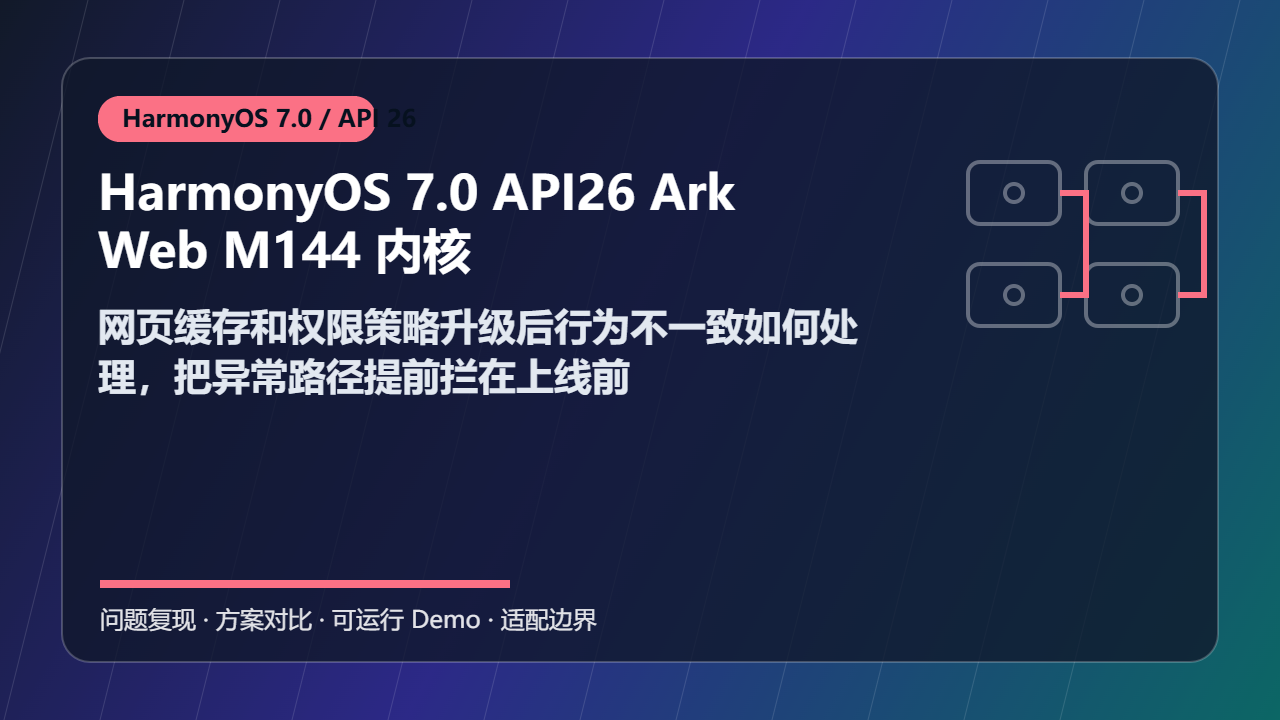 HarmonyOS 7.0 / API 26

HarmonyOS 7.0 API26 Ark Web M144 内核

网页缓存和权限策略升级后行为不一致如何处理，把异常路径提前拦在上线前

问题复现 · 方案对比 · 可运行 Demo · 适配边界