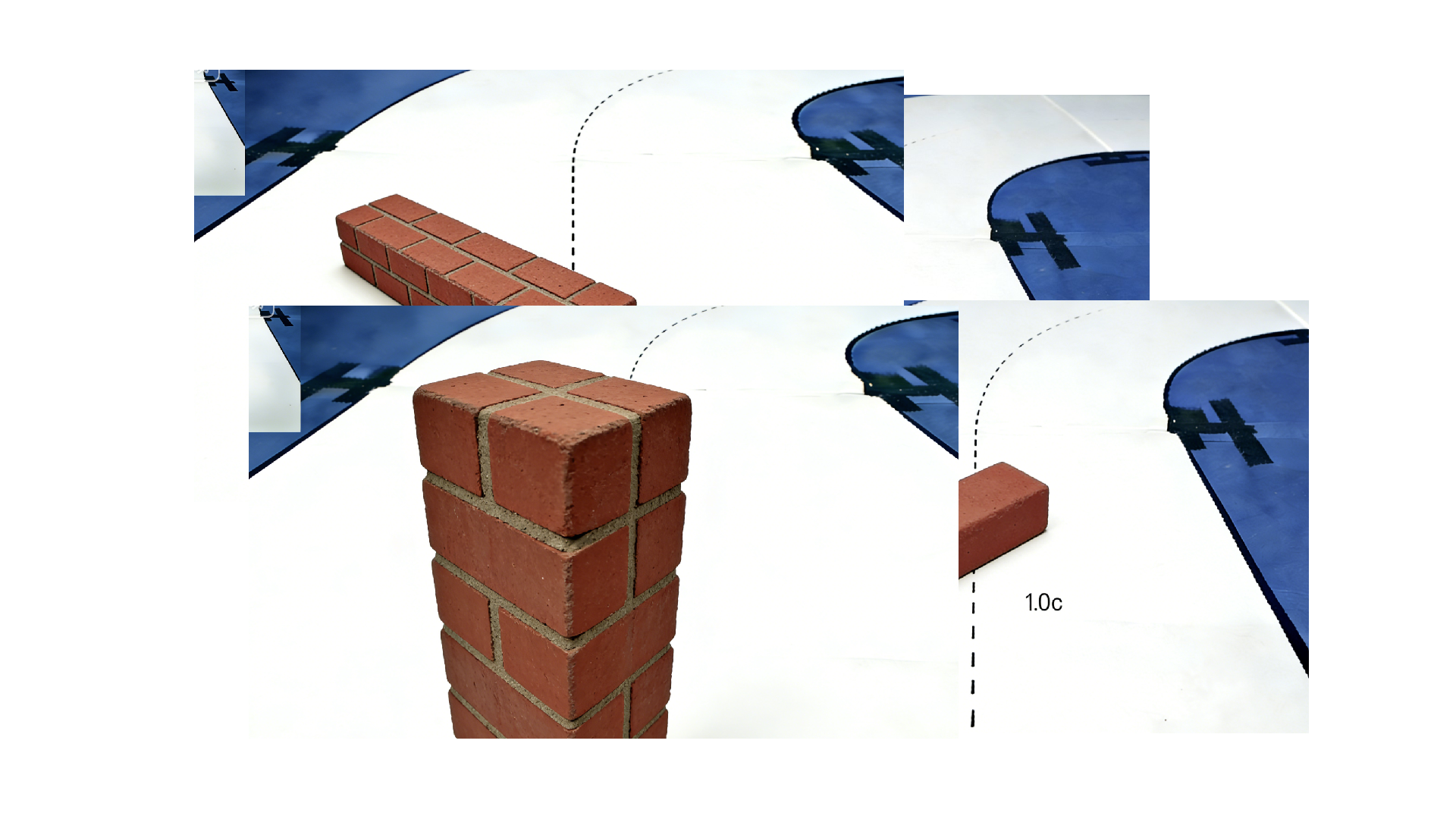 1.0c