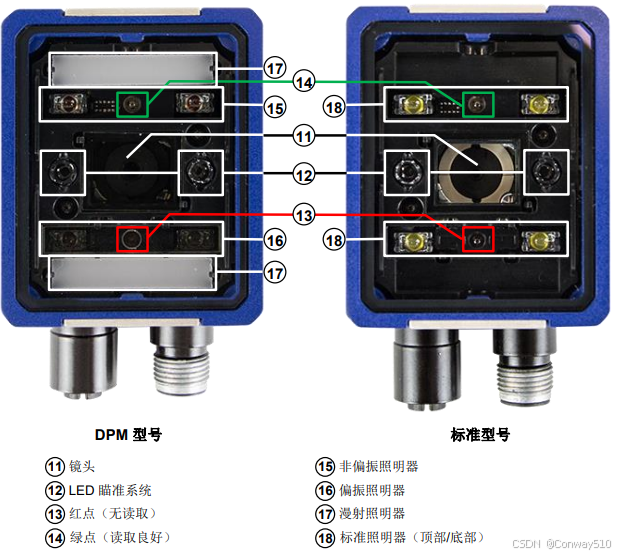 17
14
15
18
11
12
13
16
18
17

DPM 型号

标准型号

11 镜头
12 LED 瞄准系统
13 红点（无读取）
14 绿点（读取良好）

15 非偏振照明器
16 偏振照明器
17 漫射照明器
18 标准照明器（顶部/底部）

CSDN @Conway510