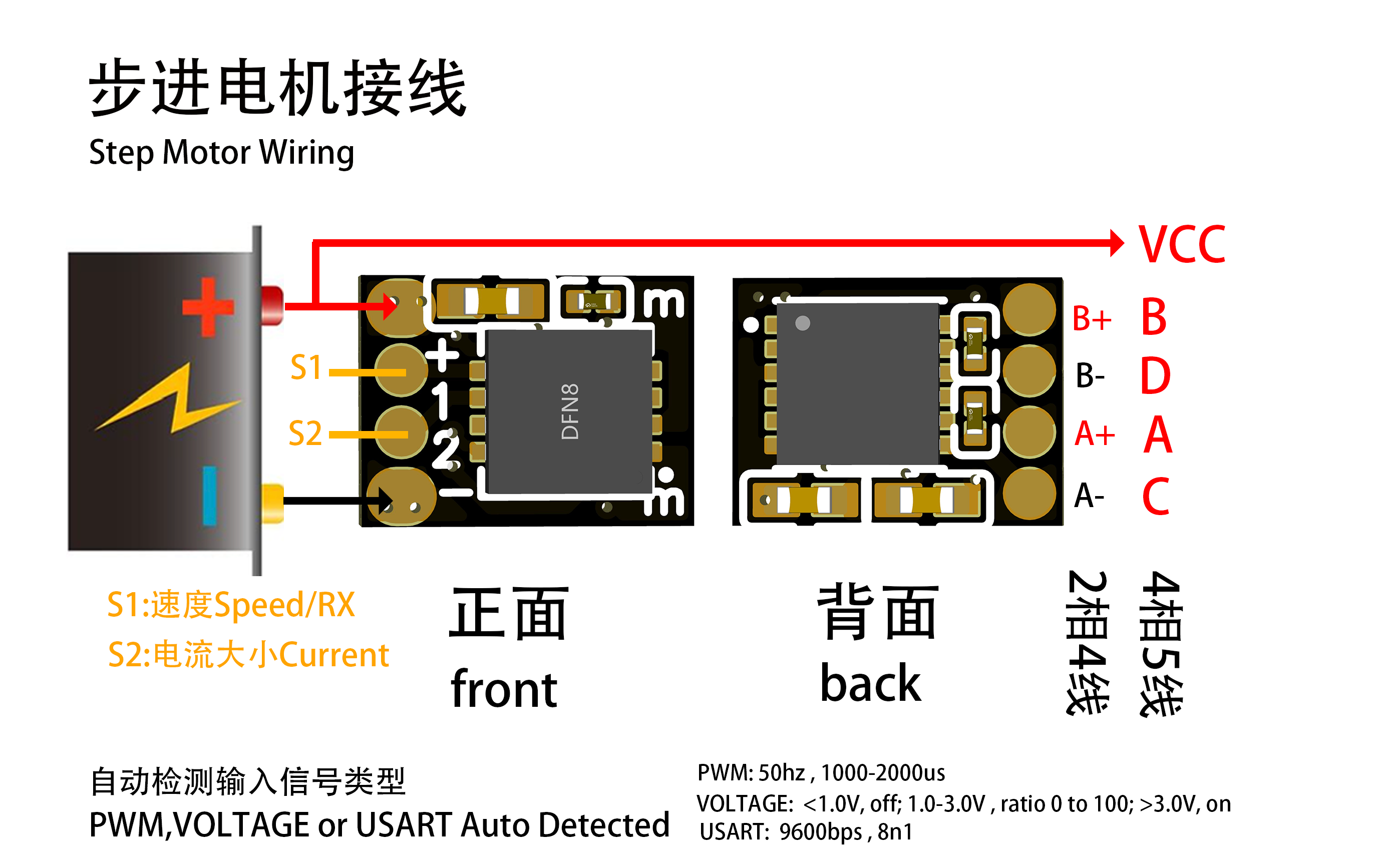 步进电机接线
Step Motor Wiring

VCC

S1
S2

+
1
2
-

DFN8

B+ B
B- D
A+ A
A- C

S1:速度Speed/RX
S2:电流大小Current

正面
front

背面
back

2相4线
4相5线

自动检测输入信号类型
PWM,VOLTAGE or USART Auto Detected

PWM: 50hz , 1000-2000us
VOLTAGE: <1.0V, off; 1.0-3.0V , ratio 0 to 100; >3.0V, on
USART: 9600bps , 8n1