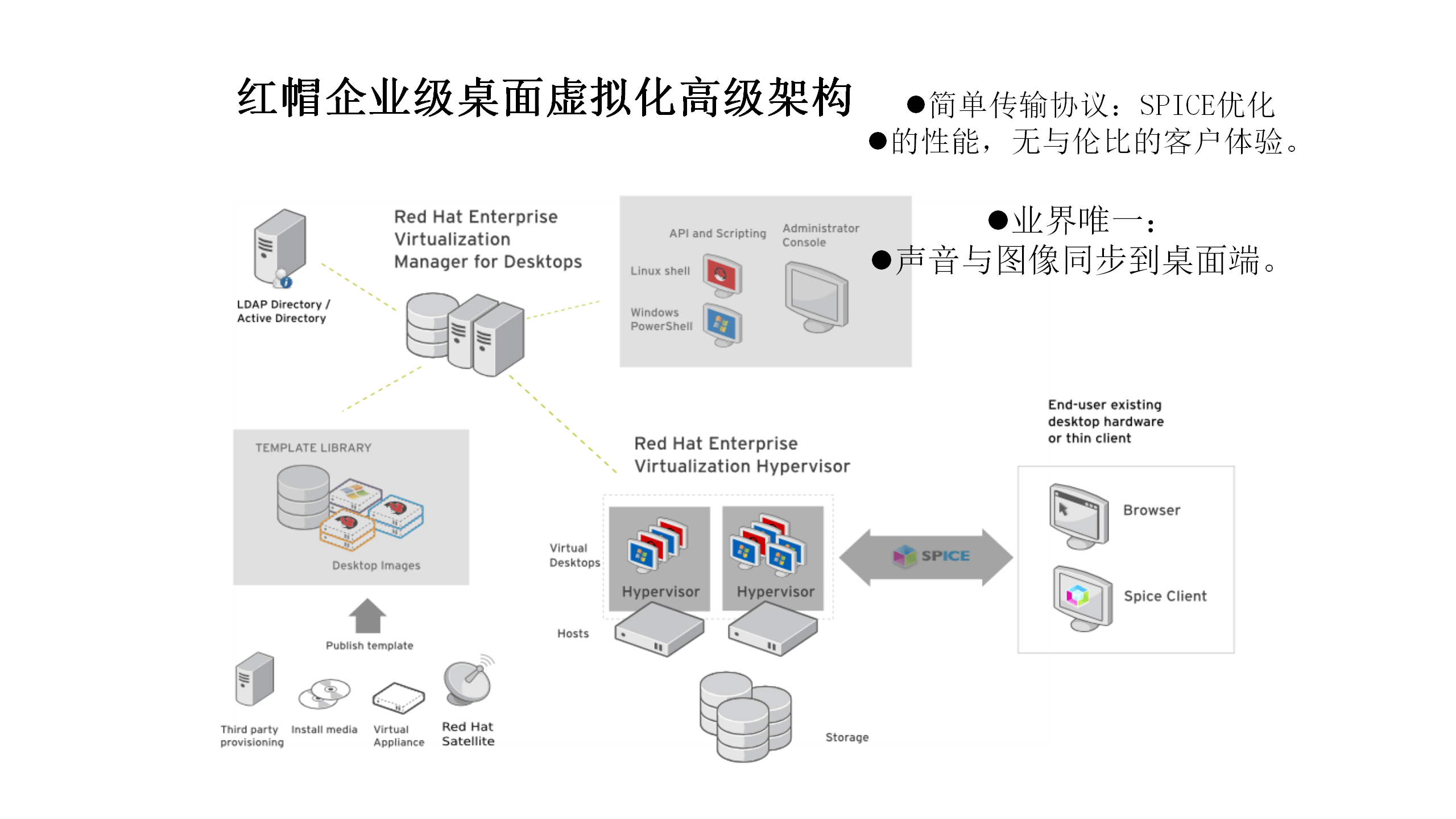 红帽企业级桌面虚拟化高级架构

●简单传输协议：SPICE优化
●的性能，无与伦比的客户体验。

●业界唯一：
●声音与图像同步到桌面端。

LDAP Directory / Active Directory

Red Hat Enterprise Virtualization Manager for Desktops

API and Scripting

Administrator Console

Linux shell

Windows PowerShell

TEMPLATE LIBRARY

Desktop Images

Publish template

Third party provisioning

Install media

Virtual Appliance

Red Hat Satellite

Red Hat Enterprise Virtualization Hypervisor

Virtual Desktops

Hypervisor

Hypervisor

Hosts

Storage

SPICE

End-user existing desktop hardware or thin client

Browser

Spice Client