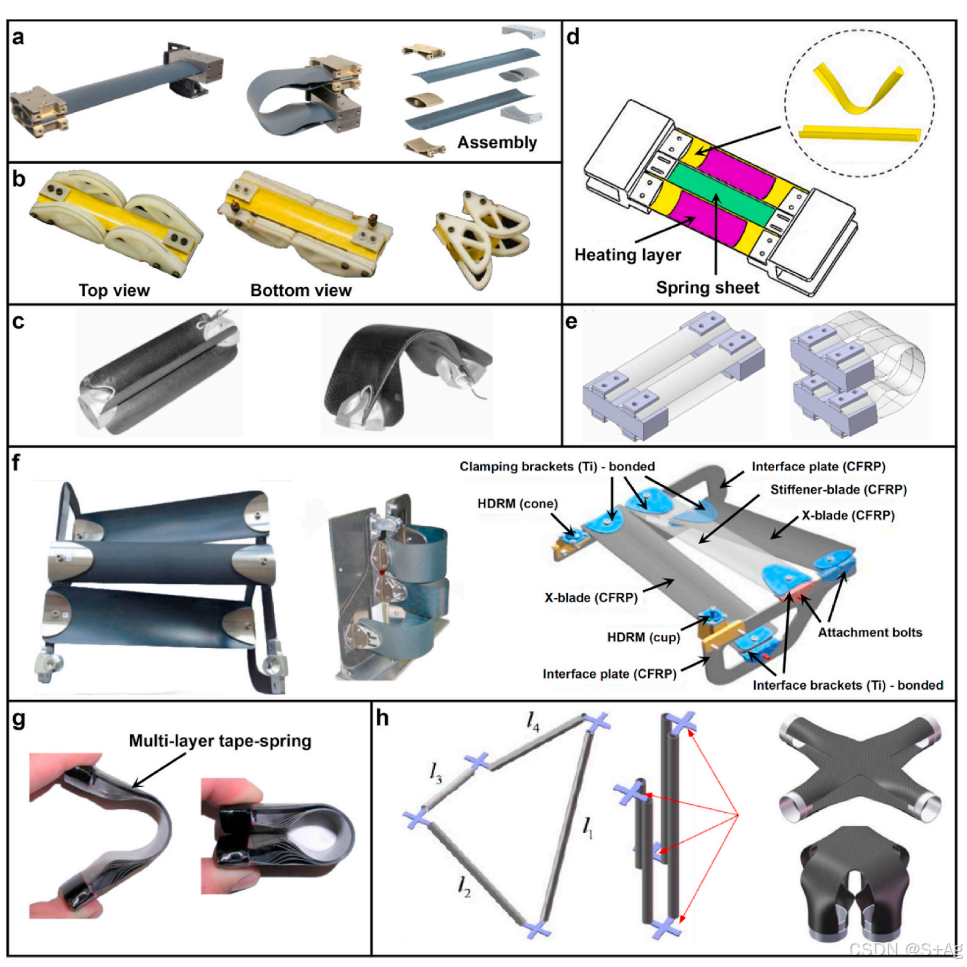 a

Assembly

b

Top view

Bottom view

c

d

Heating layer

Spring sheet

e

f

Clamping brackets (Ti) - bonded

Interface plate (CFRP)

Stiffener-blade (CFRP)

HDRM (cone)

X-blade (CFRP)

X-blade (CFRP)

HDRM (cup)

Attachment bolts

Interface plate (CFRP)

Interface brackets (Ti) - bonded

g

Multi-layer tape-spring

h

$l_4$

$l_3$

$l_1$

$l_2$

CSDN @S+Ag