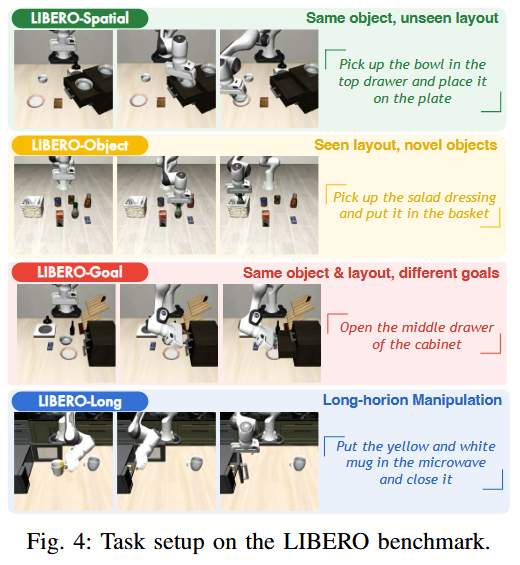 LIBERO-Spatial
Same object, unseen layout

Pick up the bowl in the top drawer and place it on the plate

LIBERO-Object
Seen layout, novel objects

Pick up the salad dressing and put it in the basket

LIBERO-Goal
Same object & layout, different goals

Open the middle drawer of the cabinet

LIBERO-Long
Long-horion Manipulation

Put the yellow and white mug in the microwave and close it

Fig. 4: Task setup on the LIBERO benchmark.